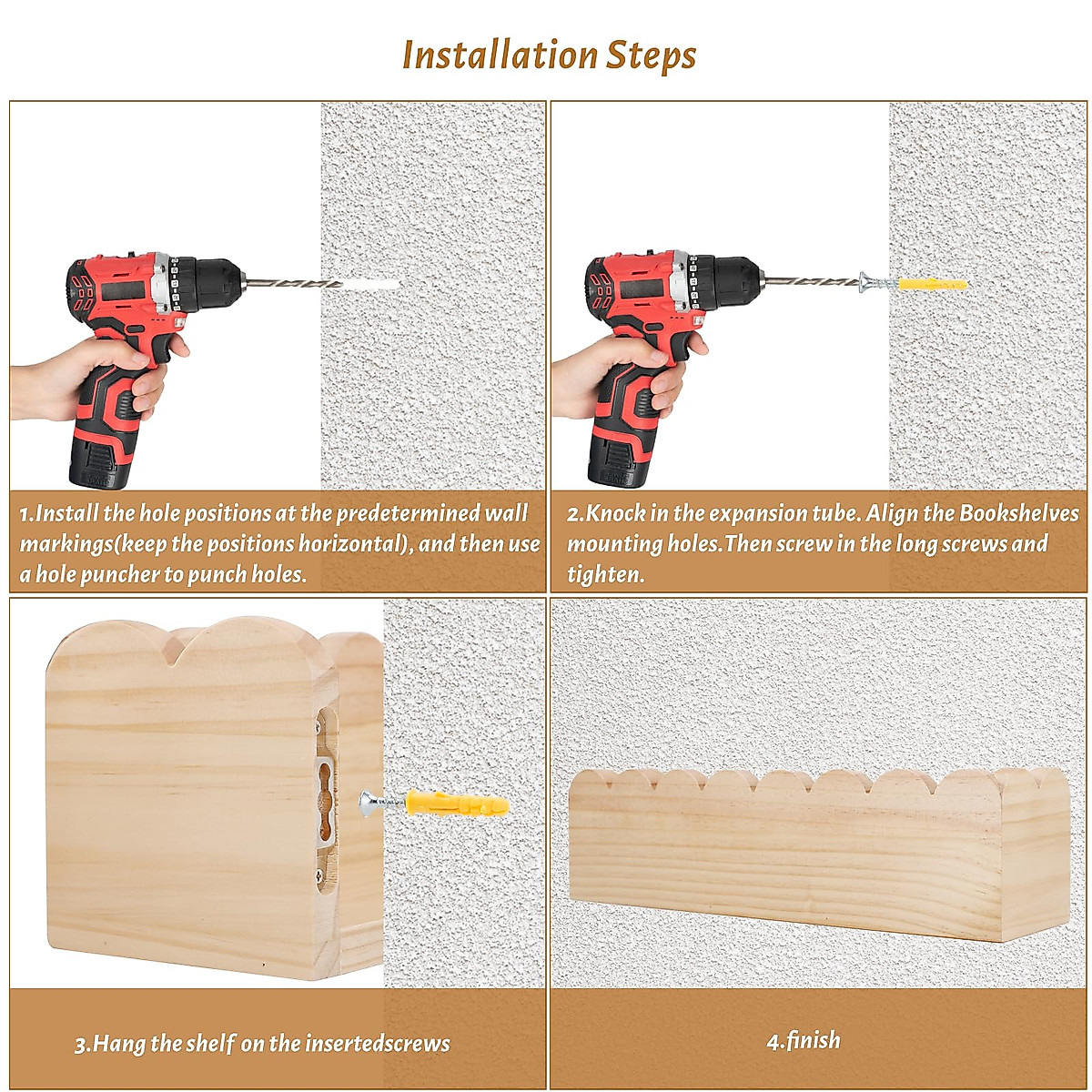 Installation Steps

1.Install the hole positions at the predetermined wall markings(keep the positions horizontal), and then use a hole puncher to punch holes.

2.Knock in the expansion tube. Align the Bookshelves mounting holes.Then screw in the long screws and tighten.

3.Hang the shelf on the insertedscrews

4.finish