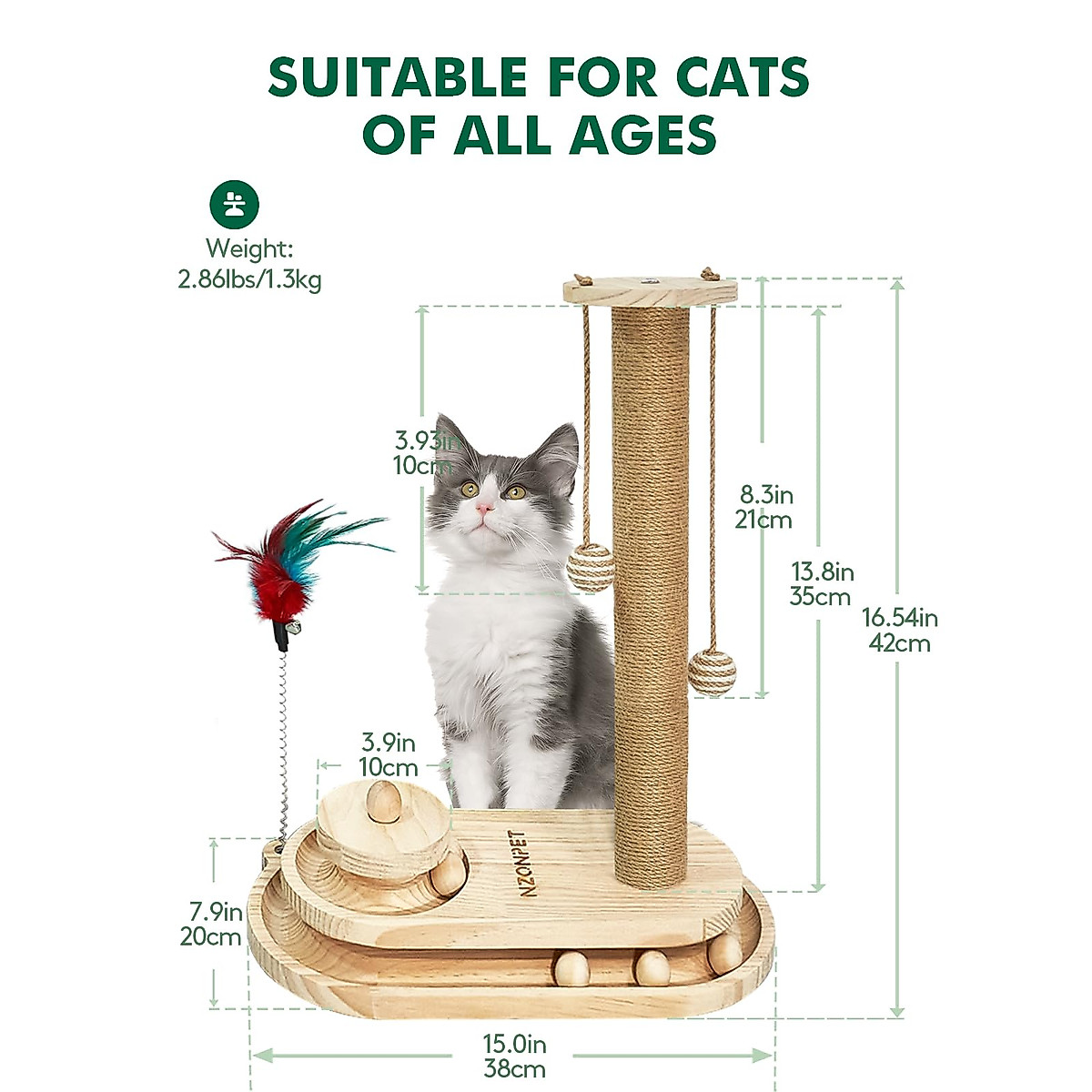 SUITABLE FOR CATS OF ALL AGES

Weight:
2.86lbs/1.3kg

3.93in
10cm

8.3in
21cm

13.8in
35cm

16.54in
42cm

3.9in
10cm

NZONPET

7.9in
20cm

15.0in
38cm