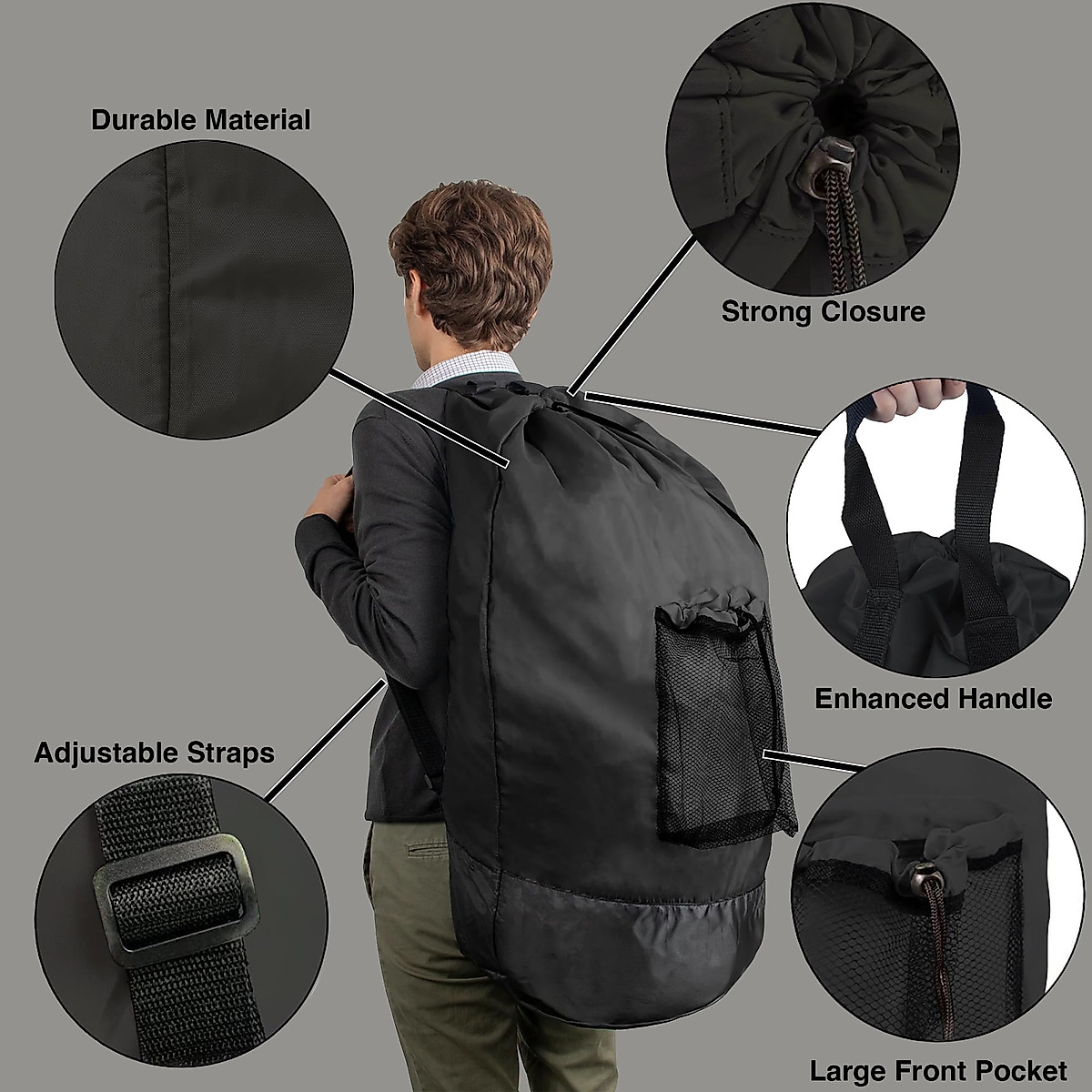 Durable Material

Strong Closure

Enhanced Handle

Adjustable Straps

Large Front Pocket