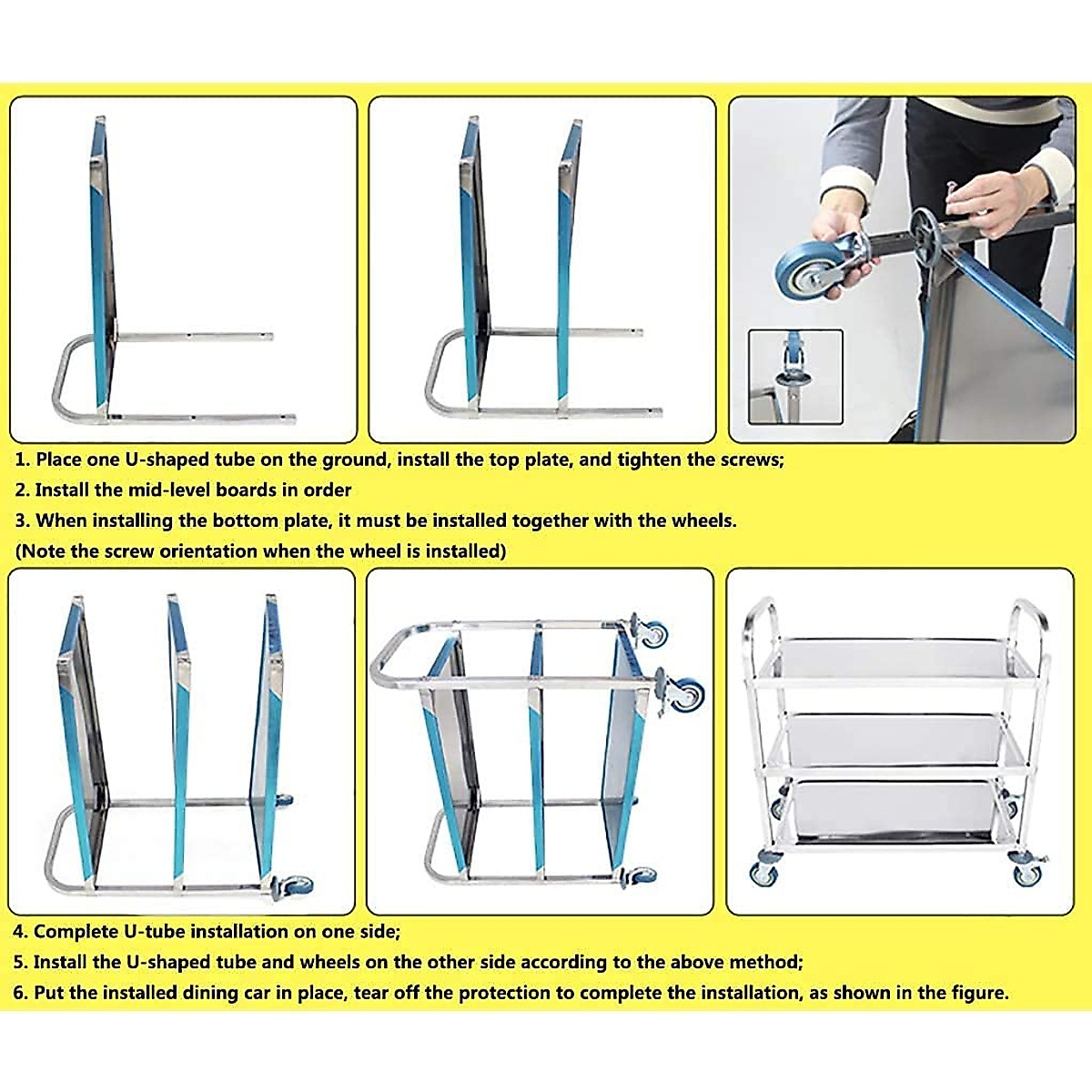 1. Place one U-shaped tube on the ground, install the top plate, and tighten the screws;
2. Install the mid-level boards in order
3. When installing the bottom plate, it must be installed together with the wheels.
(Note the screw orientation when the wheel is installed)

4. Complete U-tube installation on one side;
5. Install the U-shaped tube and wheels on the other side according to the above method;
6. Put the installed dining car in place, tear off the protection to complete the installation, as shown in the figure.