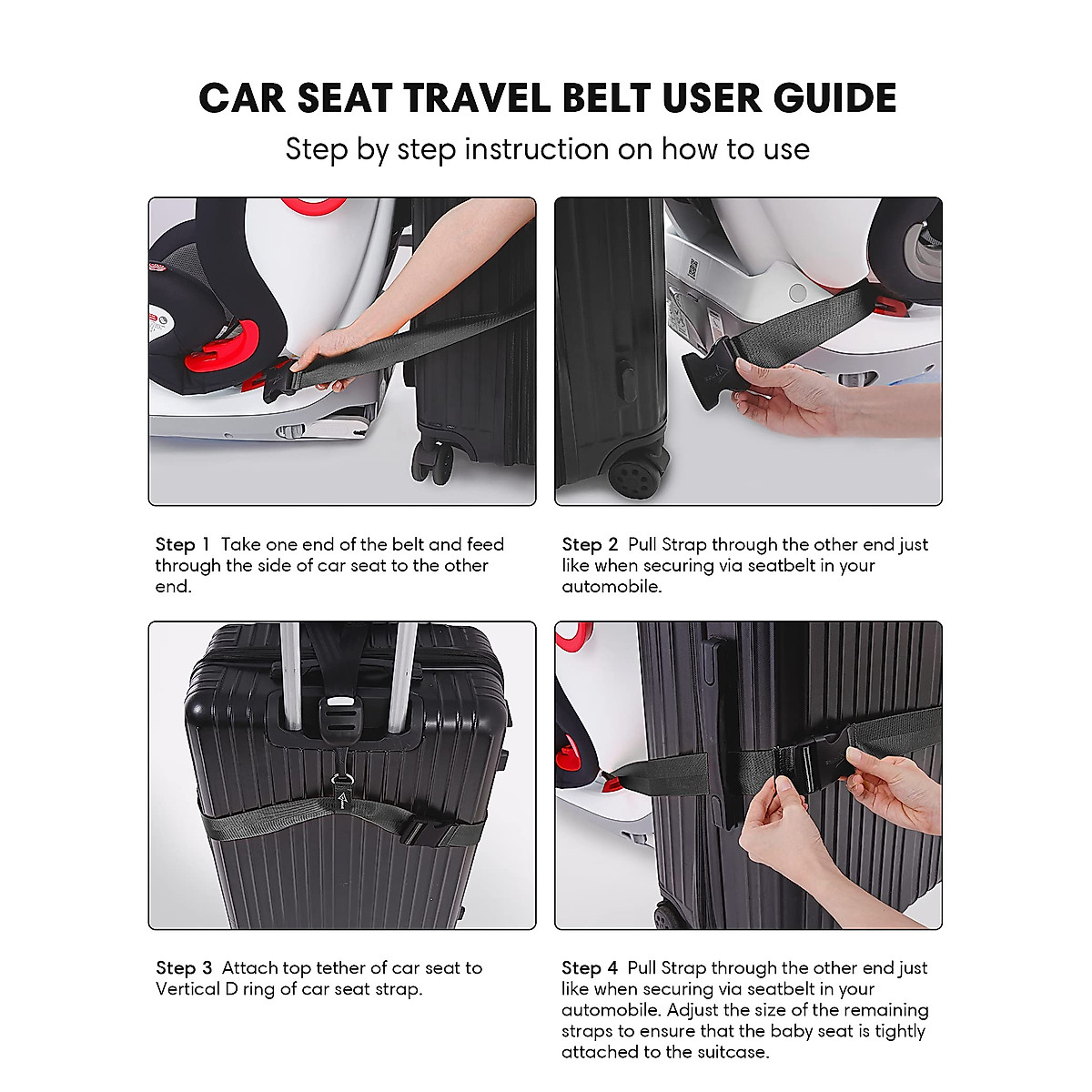 CAR SEAT TRAVEL BELT USER GUIDE

Step by step instruction on how to use

Step 1 Take one end of the belt and feed through the side of car seat to the other end.

Step 2 Pull Strap through the other end just like when securing via seatbelt in your automobile.

Step 3 Attach top tether of car seat to Vertical D ring of car seat strap.

Step 4 Pull Strap through the other end just like when securing via seatbelt in your automobile. Adjust the size of the remaining straps to ensure that the baby seat is tightly attached to the suitcase.