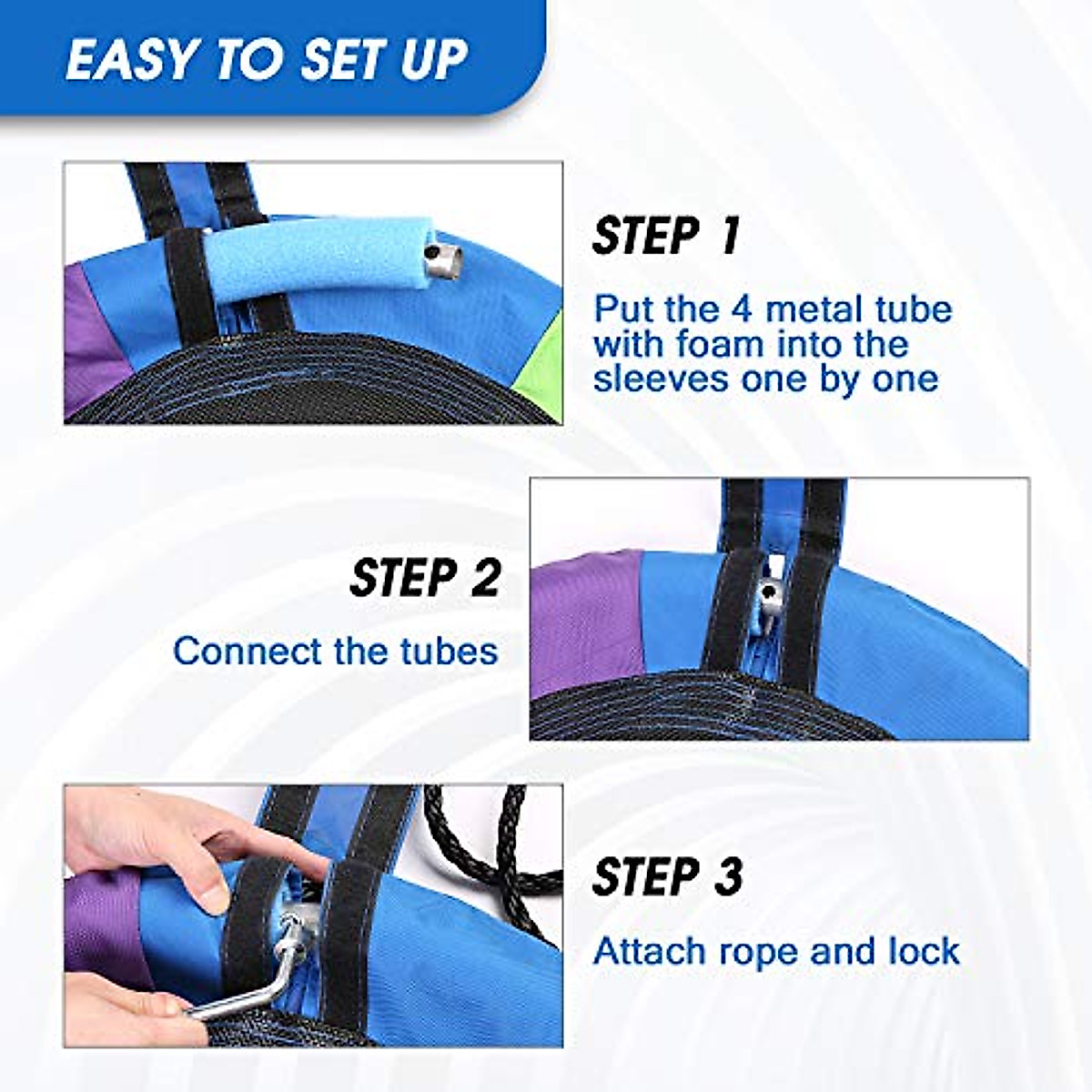 EASY TO SET UP

STEP 1

Put the 4 metal tube with foam into the sleeves one by one

STEP 2

Connect the tubes

STEP 3

Attach rope and lock