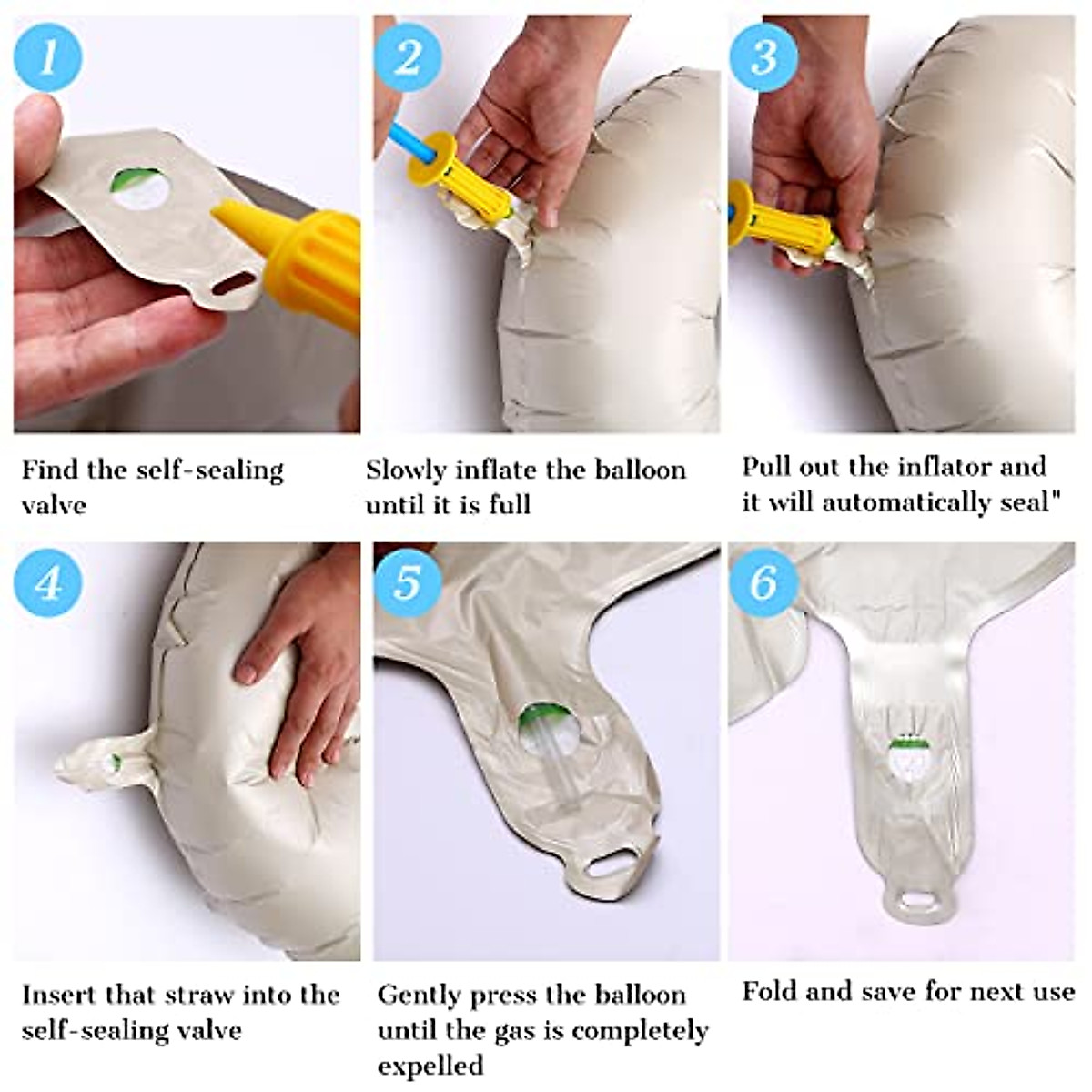 1

Find the self-sealing valve

2

Slowly inflate the balloon until it is full

3

Pull out the inflator and it will automatically seal"

4

Insert that straw into the self-sealing valve

5

Gently press the balloon until the gas is completely expelled

6

Fold and save for next use