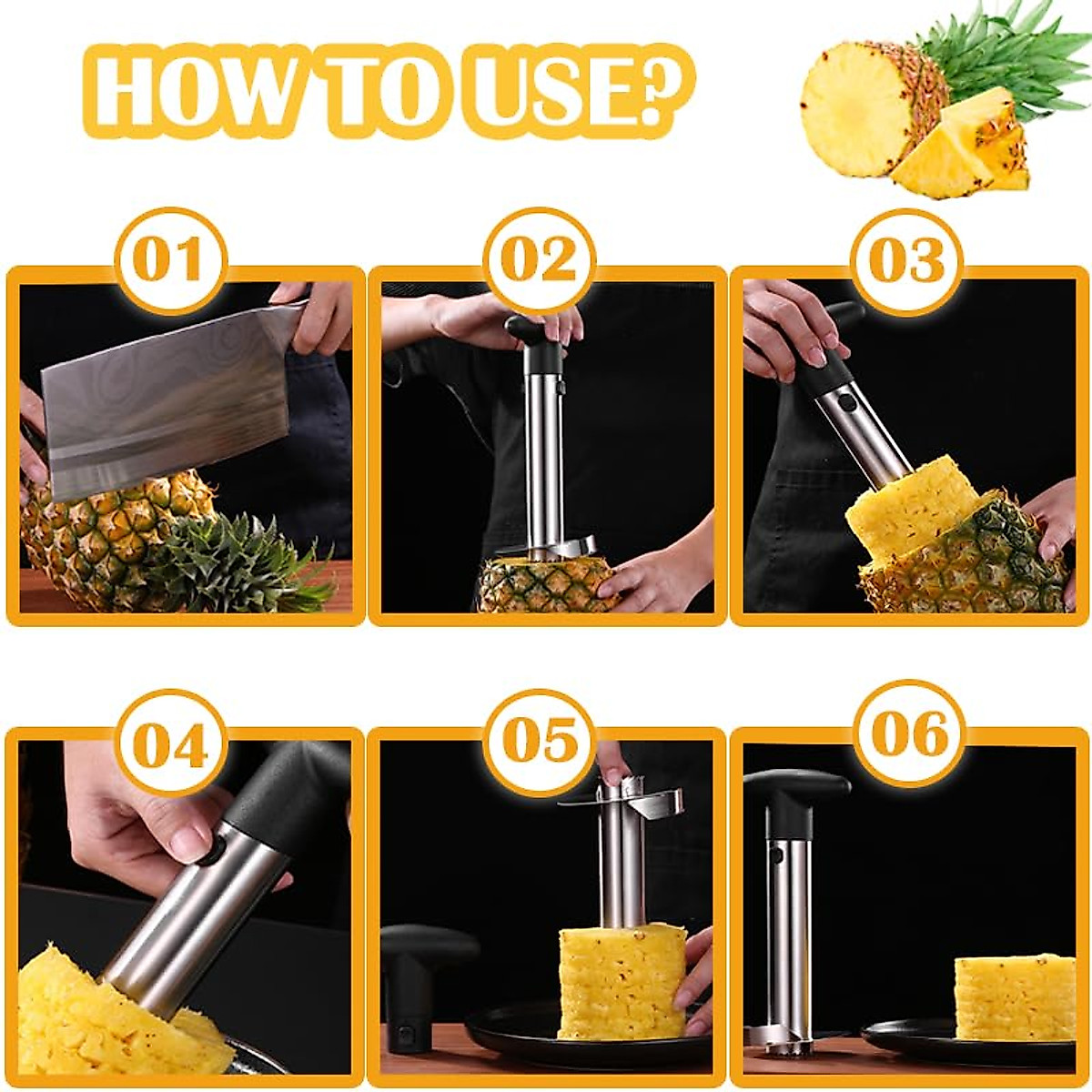 HOW TO USE?

01

02

03

04

05

06