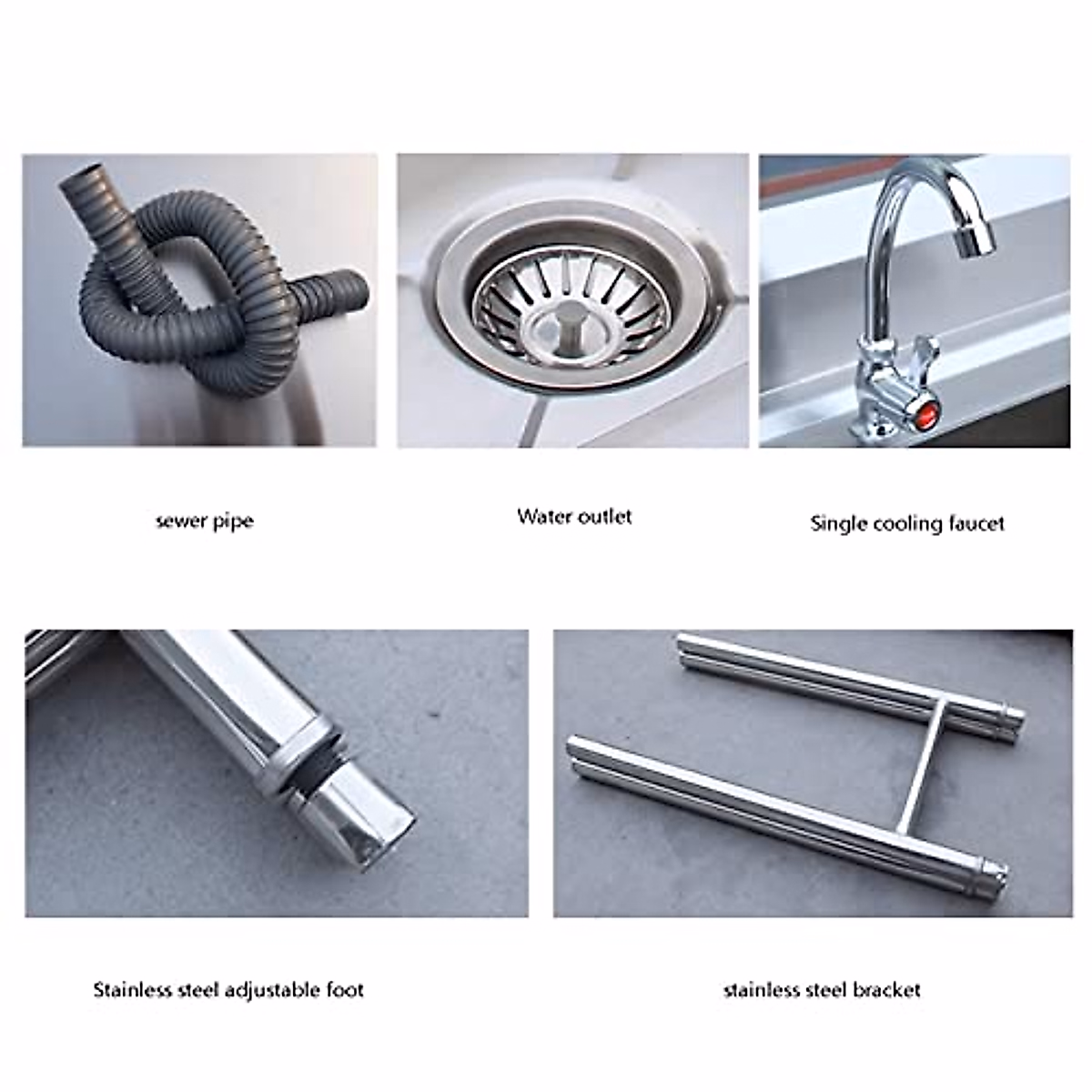 sewer pipe

Water outlet

Single cooling faucet

Stainless steel adjustable foot

stainless steel bracket