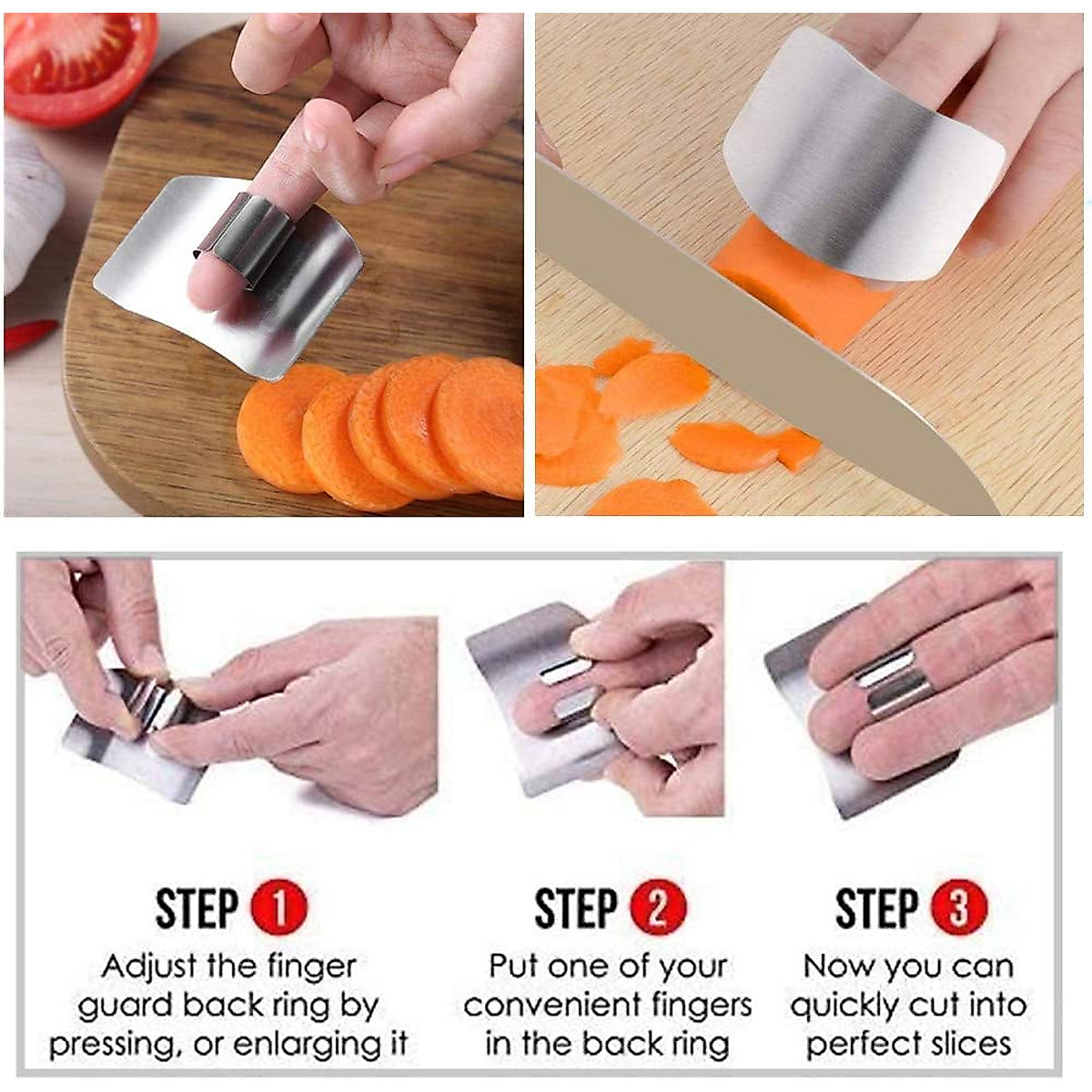 STEP 1
Adjust the finger guard back ring by pressing, or enlarging it

STEP 2
Put one of your convenient fingers in the back ring

STEP 3
Now you can quickly cut into perfect slices