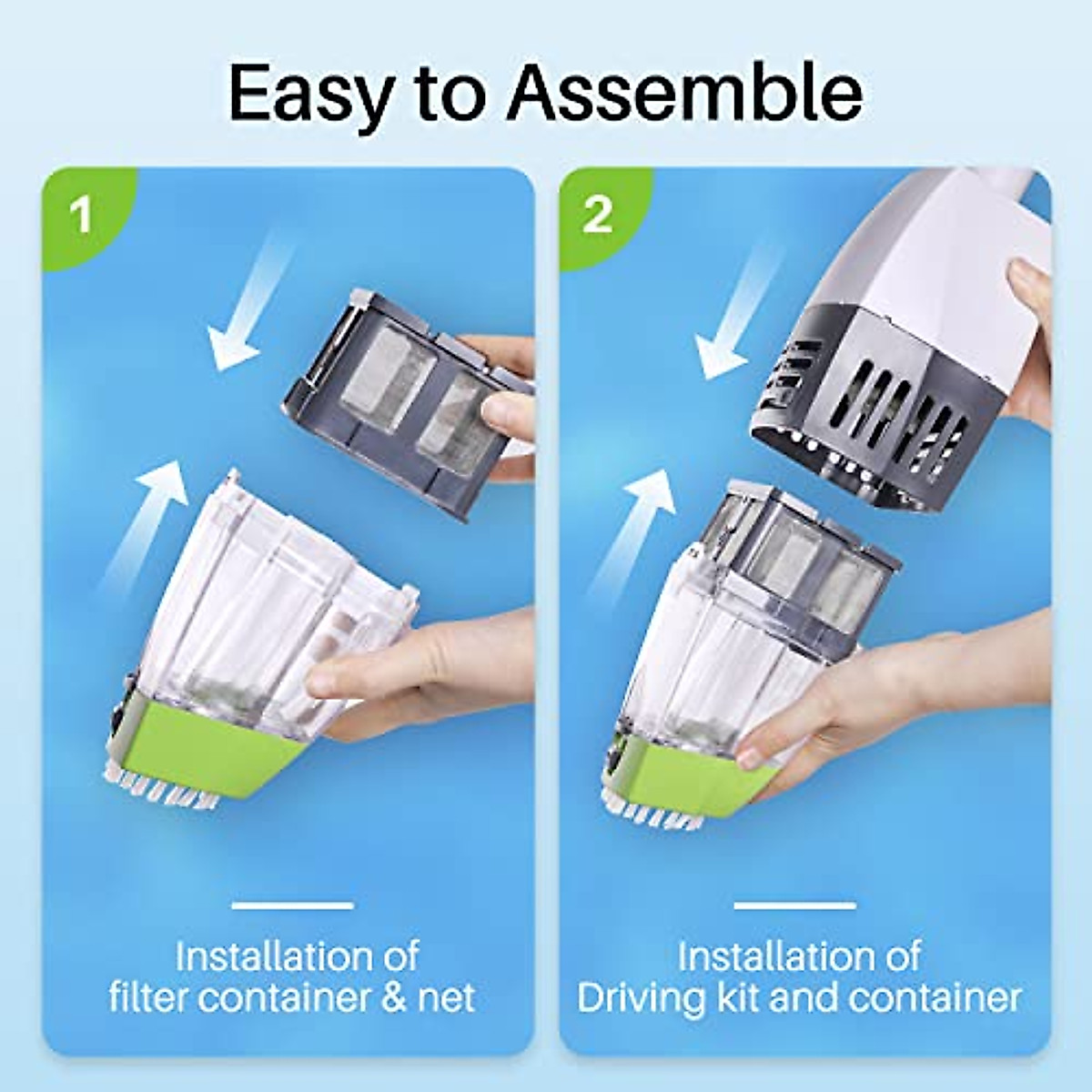 Easy to Assemble

1

Installation of filter container & net

2

Installation of Driving kit and container