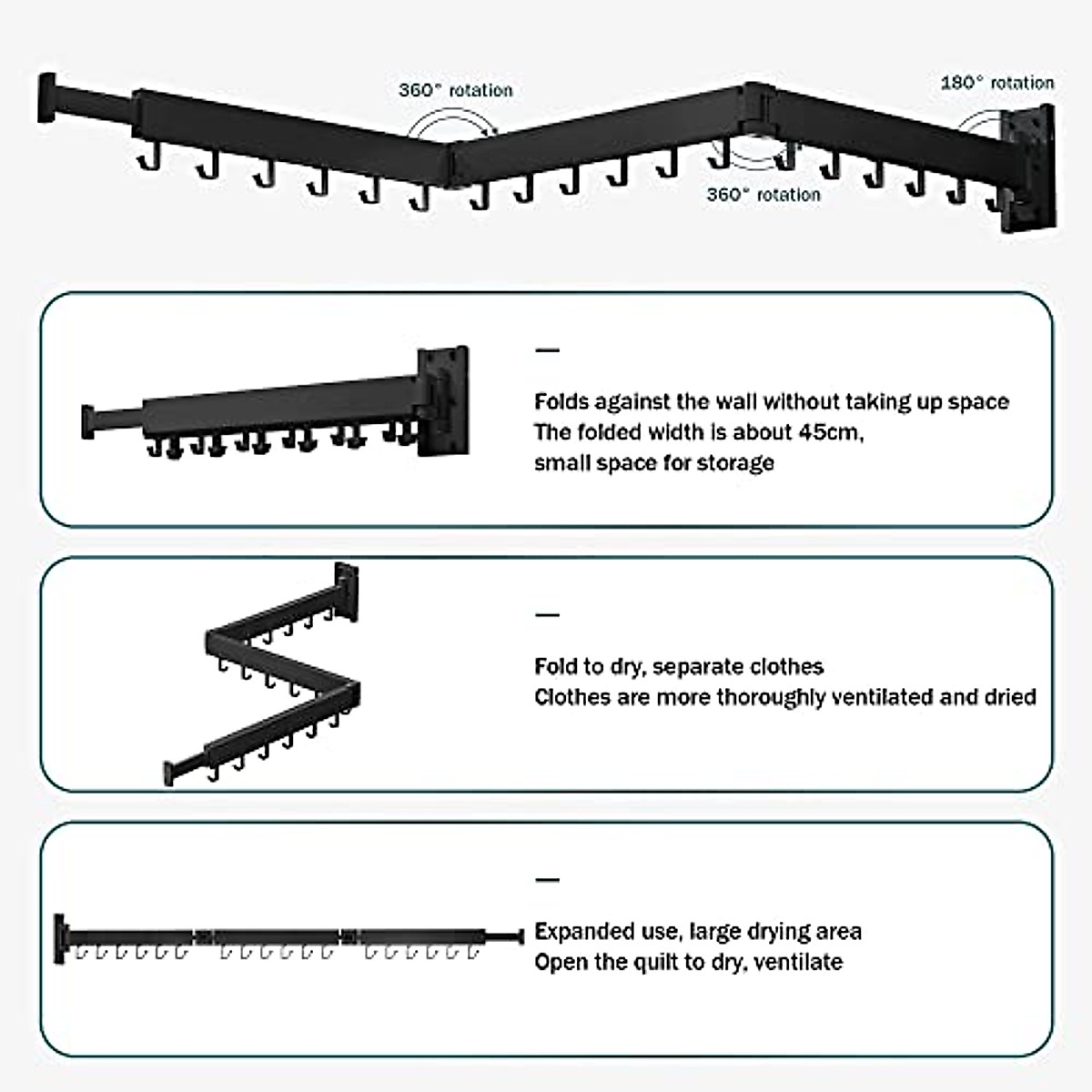 360° rotation

180° rotation

360° rotation

—

Folds against the wall without taking up space
The folded width is about 45cm,
small space for storage

—

Fold to dry, separate clothes
Clothes are more thoroughly ventilated and dried

—

Expanded use, large drying area
Open the quilt to dry, ventilate