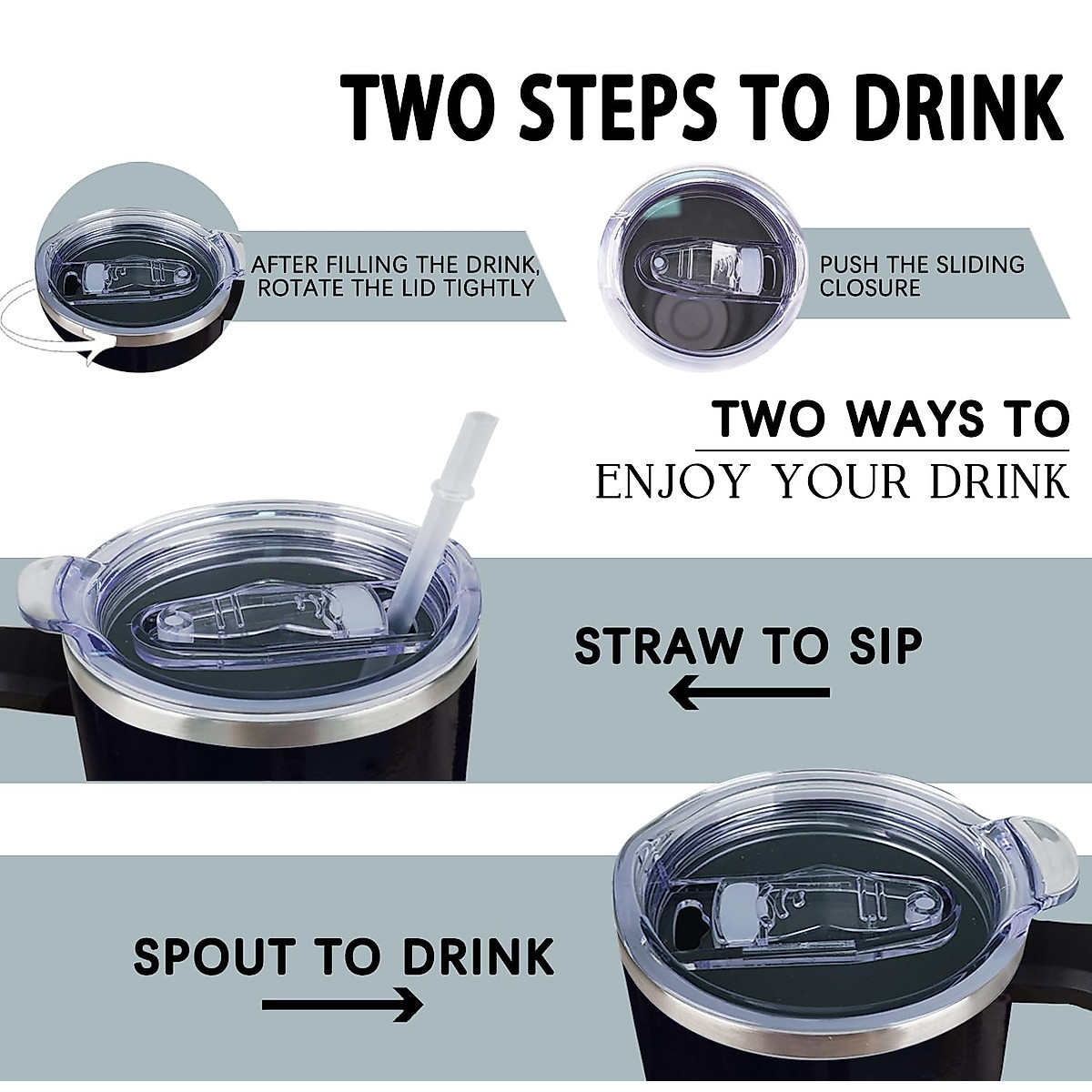 TWO STEPS TO DRINK

AFTER FILLING THE DRINK, ROTATE THE LID TIGHTLY

PUSH THE SLIDING CLOSURE

TWO WAYS TO
ENJOY YOUR DRINK

STRAW TO SIP

SPOUT TO DRINK