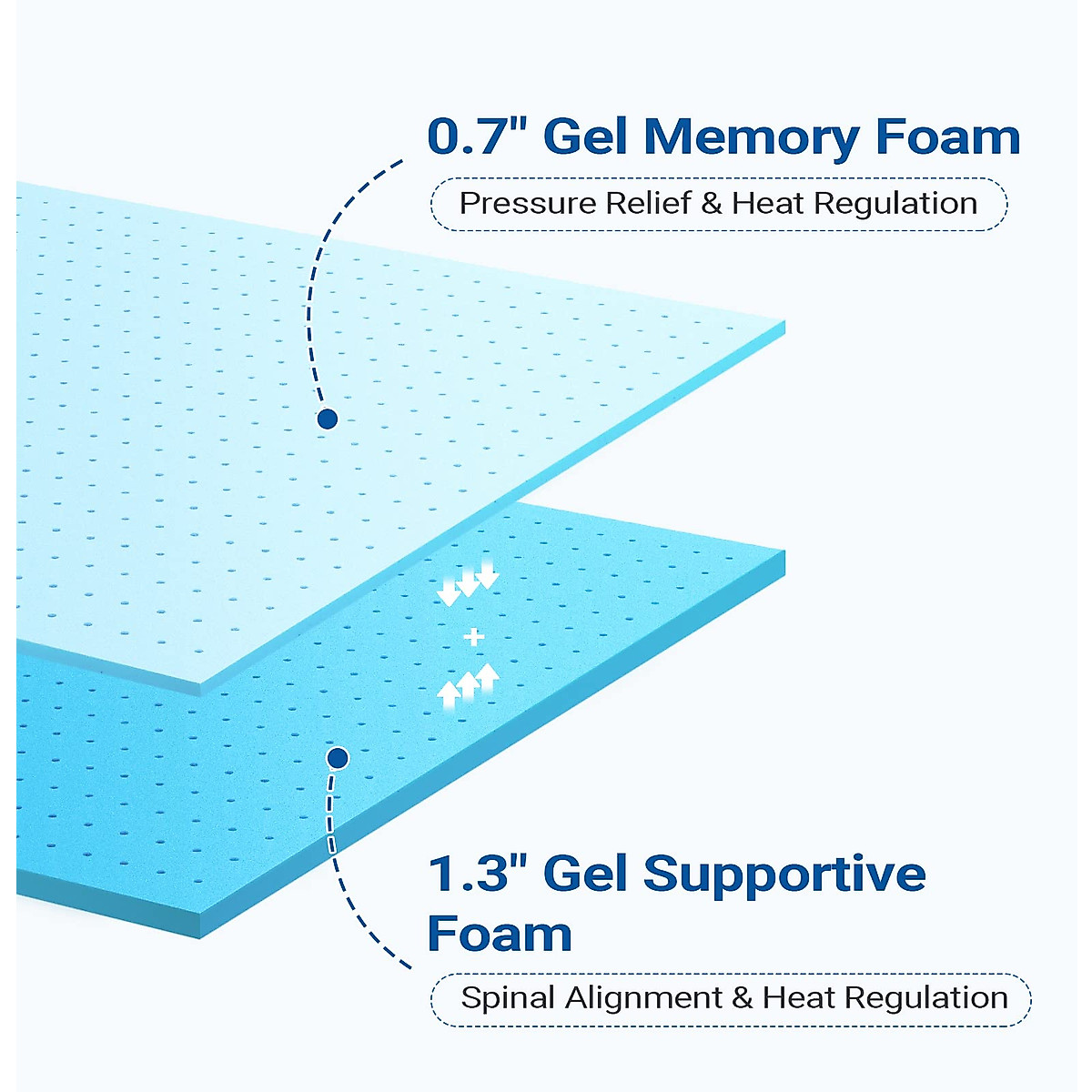 0.7" Gel Memory Foam

Pressure Relief & Heat Regulation

+

1.3" Gel Supportive Foam

Spinal Alignment & Heat Regulation