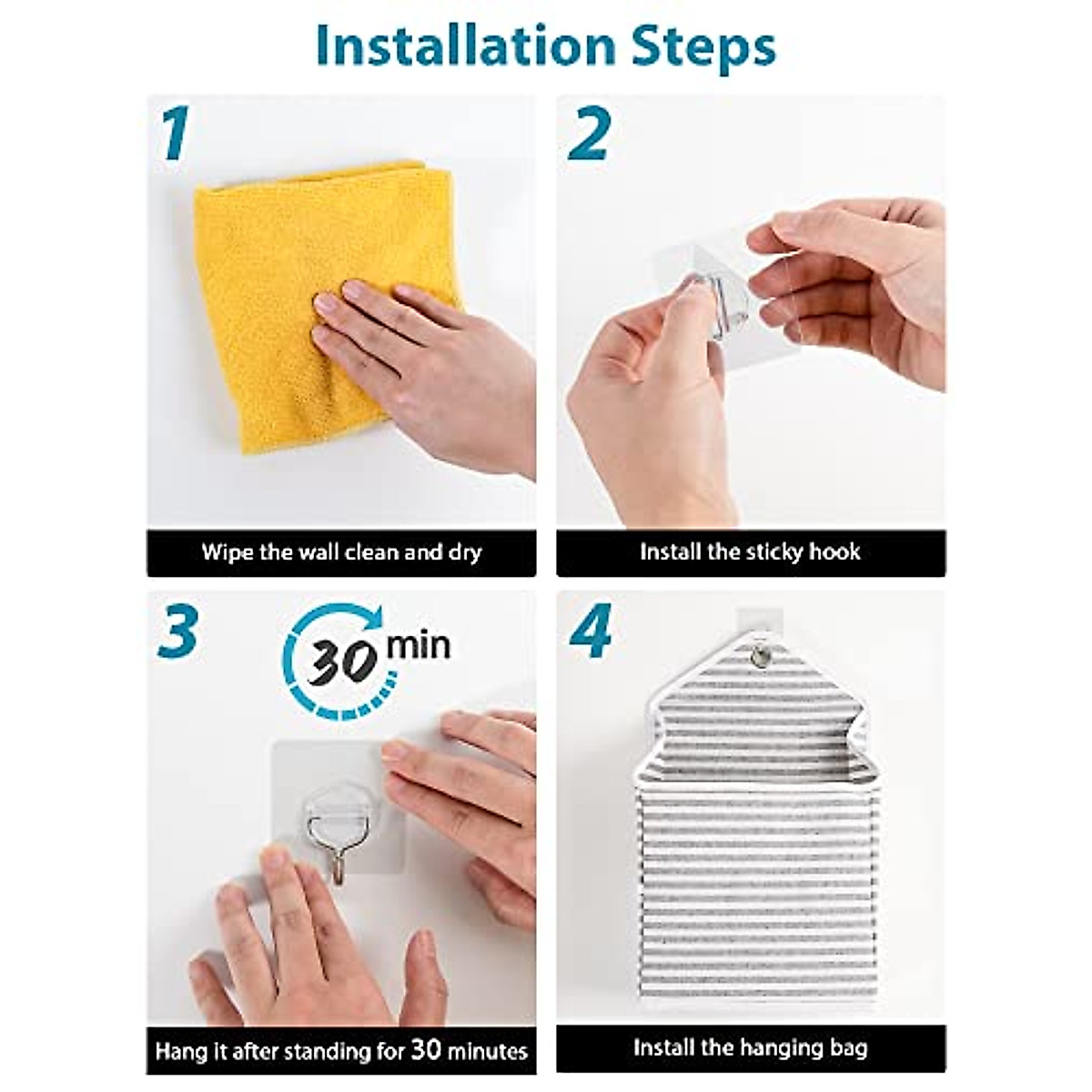 Installation Steps

1

Wipe the wall clean and dry

2

Install the sticky hook

3

30 min

Hang it after standing for 30 minutes

4

Install the hanging bag