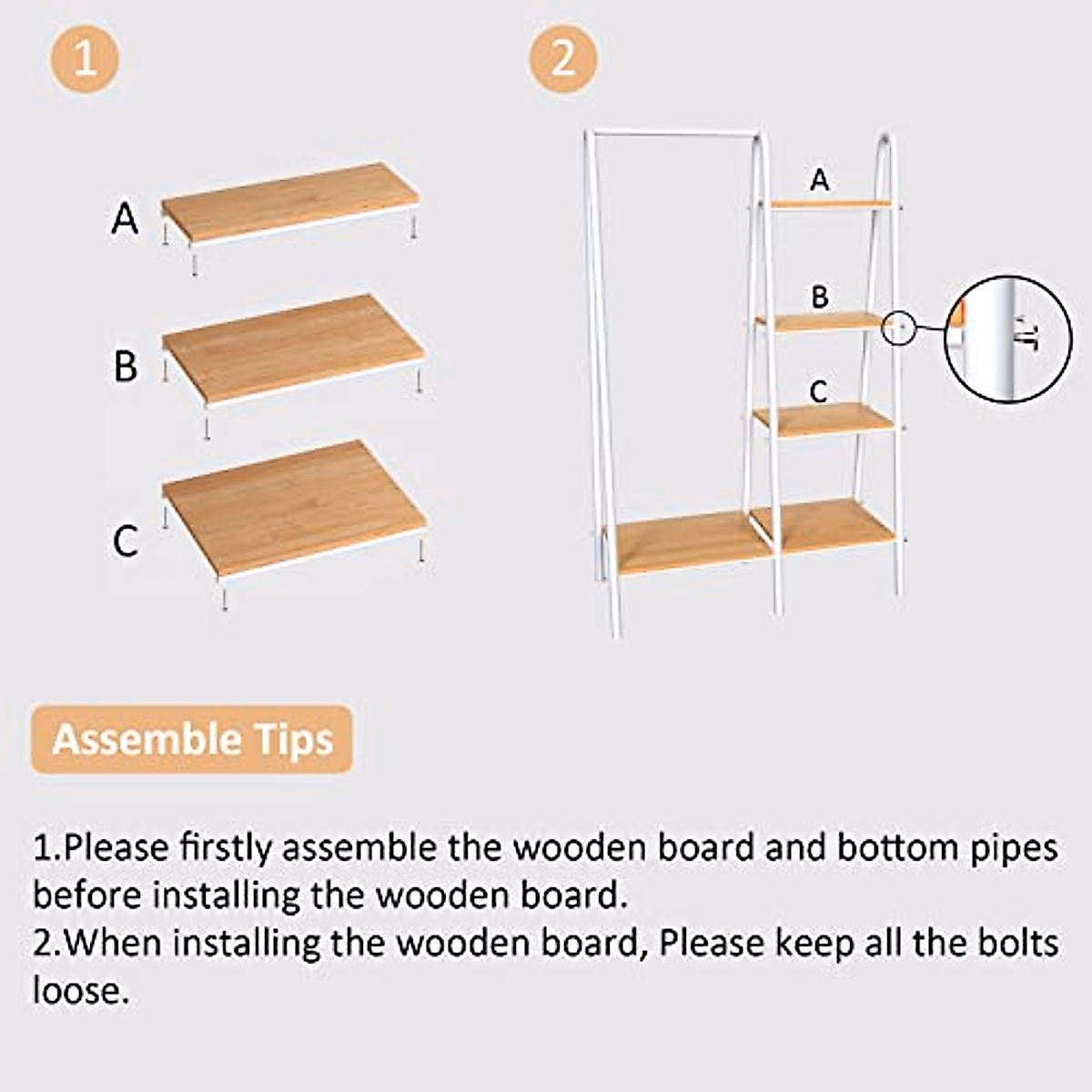 1

A

B

C

2

A

B

C

Assemble Tips

1.Please firstly assemble the wooden board and bottom pipes before installing the wooden board.
2.When installing the wooden board, Please keep all the bolts loose.