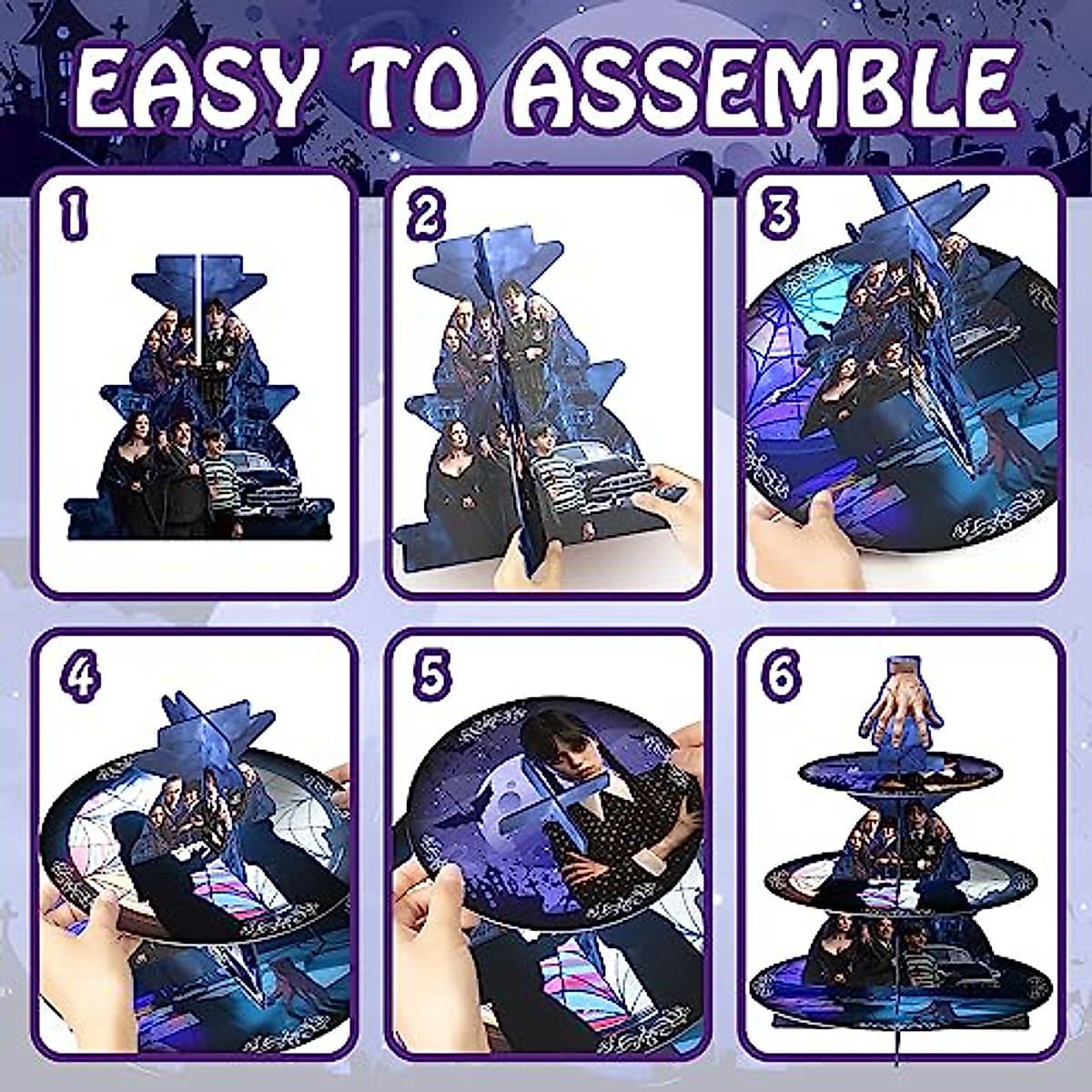 EASY TO ASSEMBLE

1

2

3

4

5

6