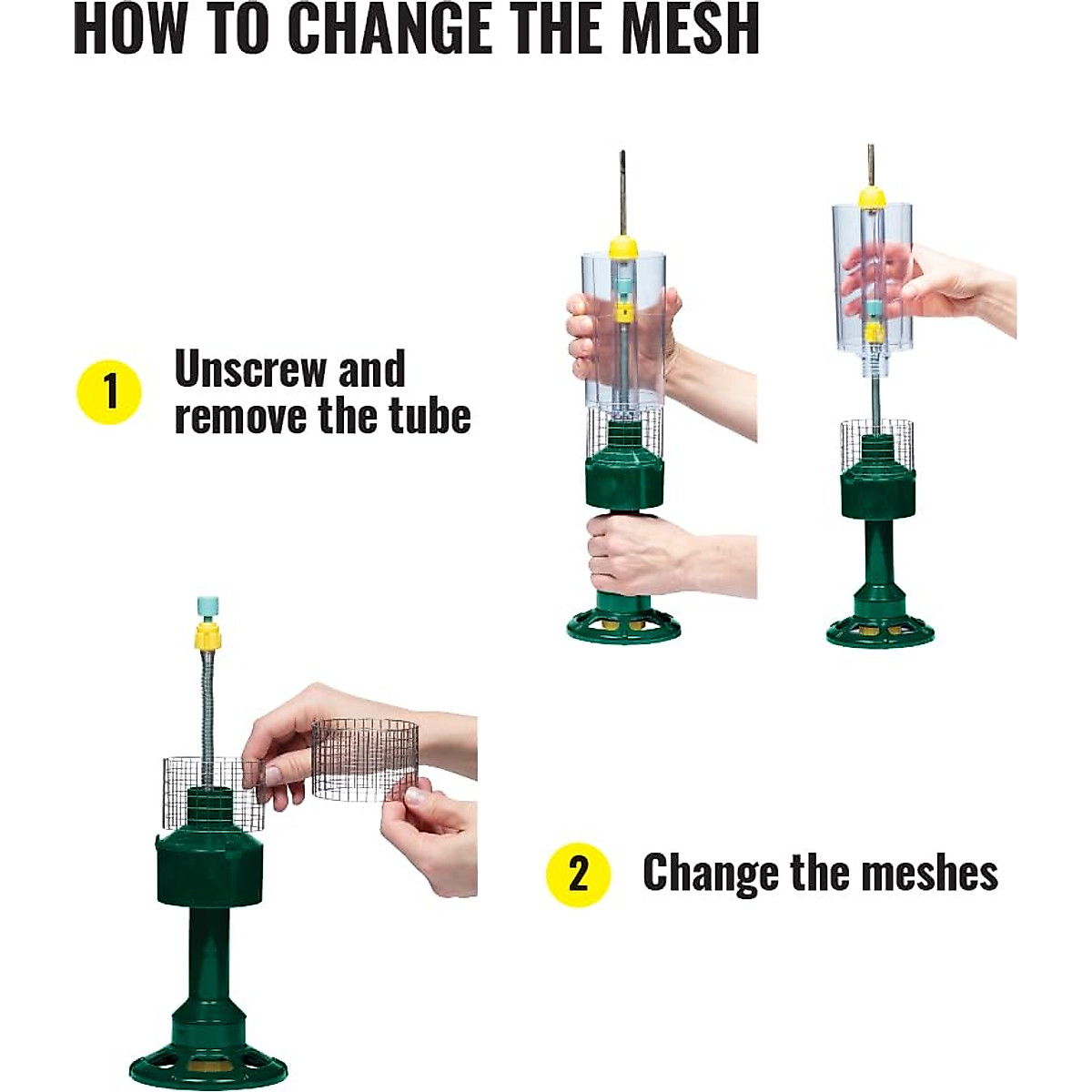 HOW TO CHANGE THE MESH

1 Unscrew and remove the tube

2 Change the meshes