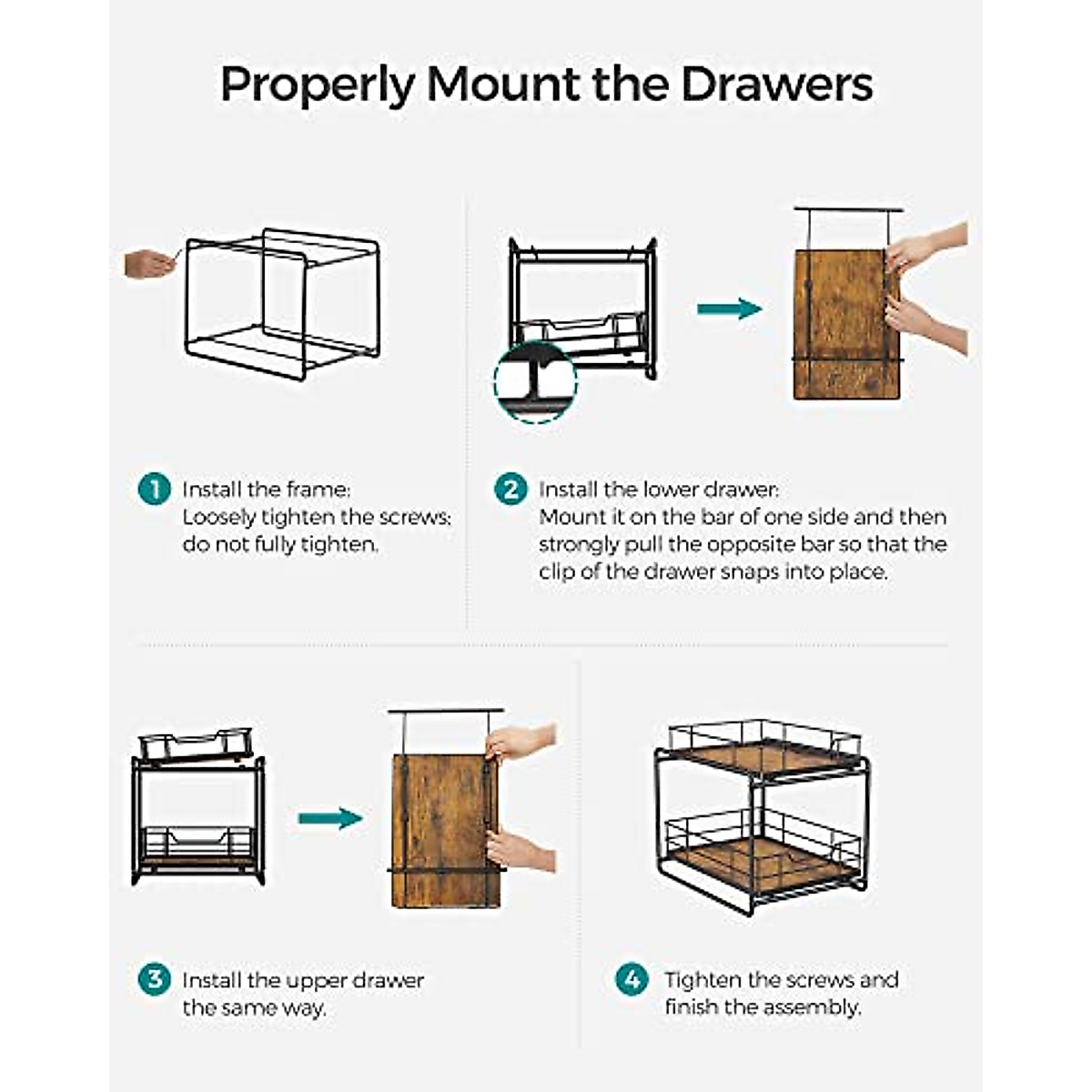 Properly Mount the Drawers

1 Install the frame: Loosely tighten the screws; do not fully tighten.

2 Install the lower drawer: Mount it on the bar of one side and then strongly pull the opposite bar so that the clip of the drawer snaps into place.

3 Install the upper drawer the same way.

4 Tighten the screws and finish the assembly.