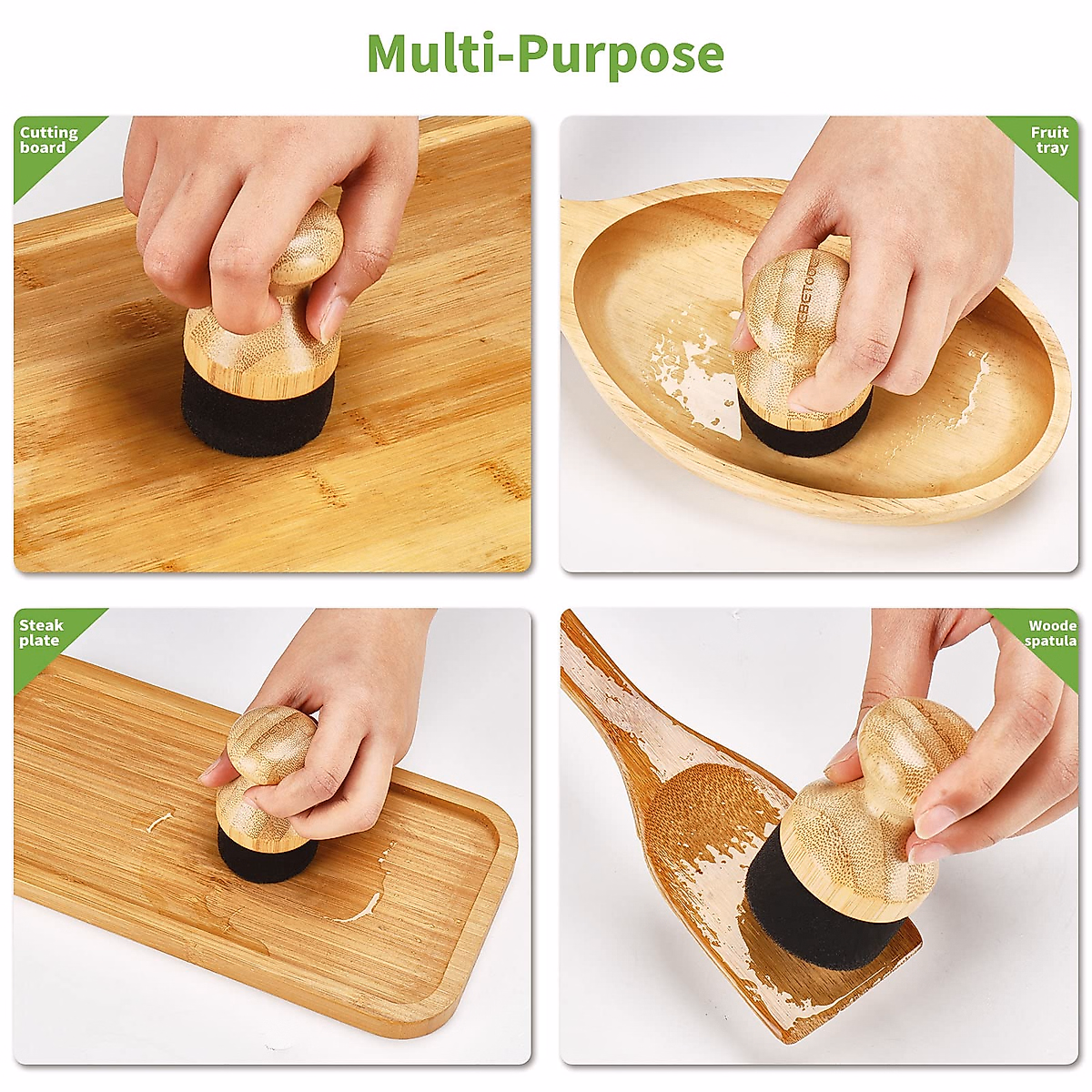 Multi-Purpose

Cutting board

Fruit tray

EBETOO

Steak plate

Woode spatula