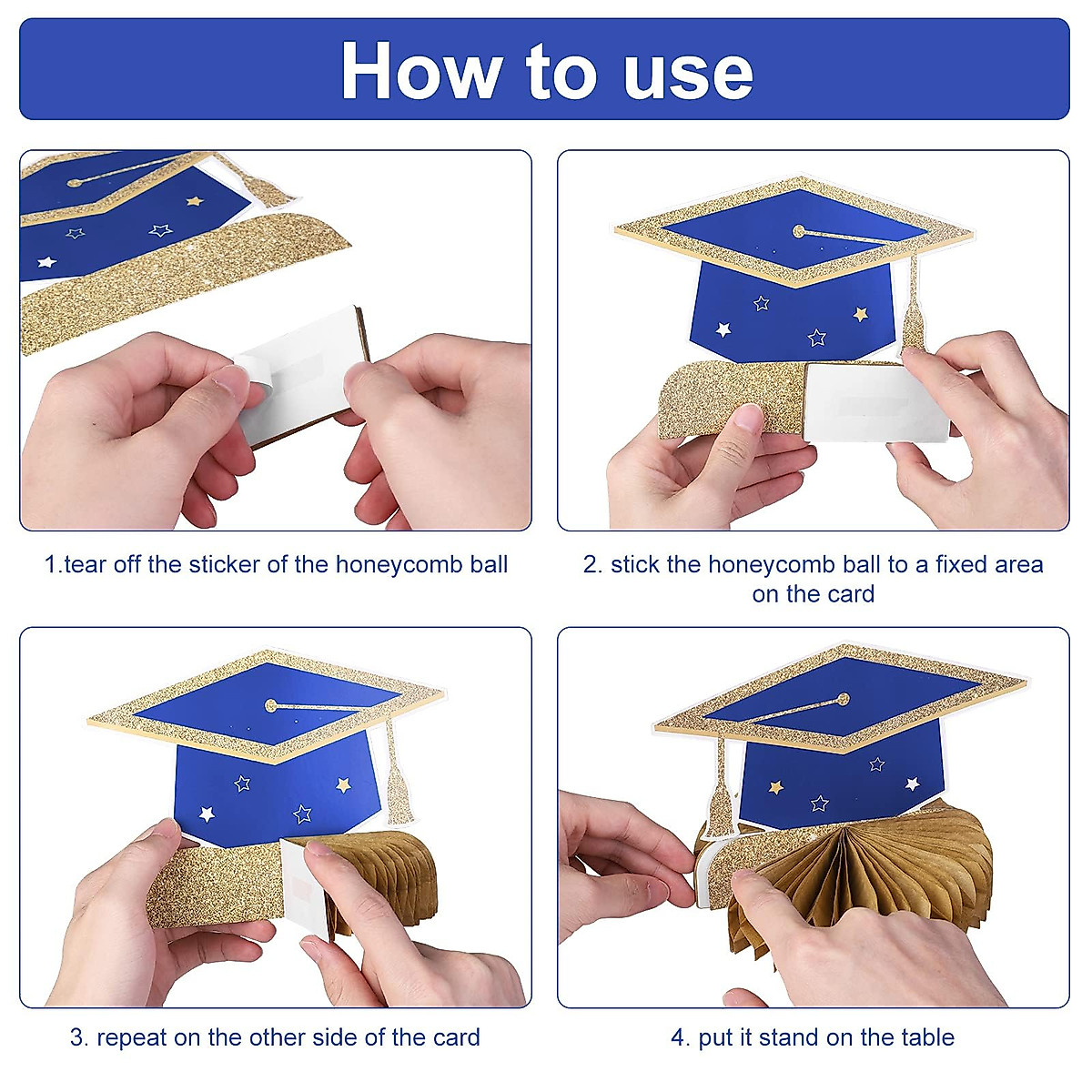 How to use

1.tear off the sticker of the honeycomb ball

2. stick the honeycomb ball to a fixed area on the card

3. repeat on the other side of the card

4. put it stand on the table