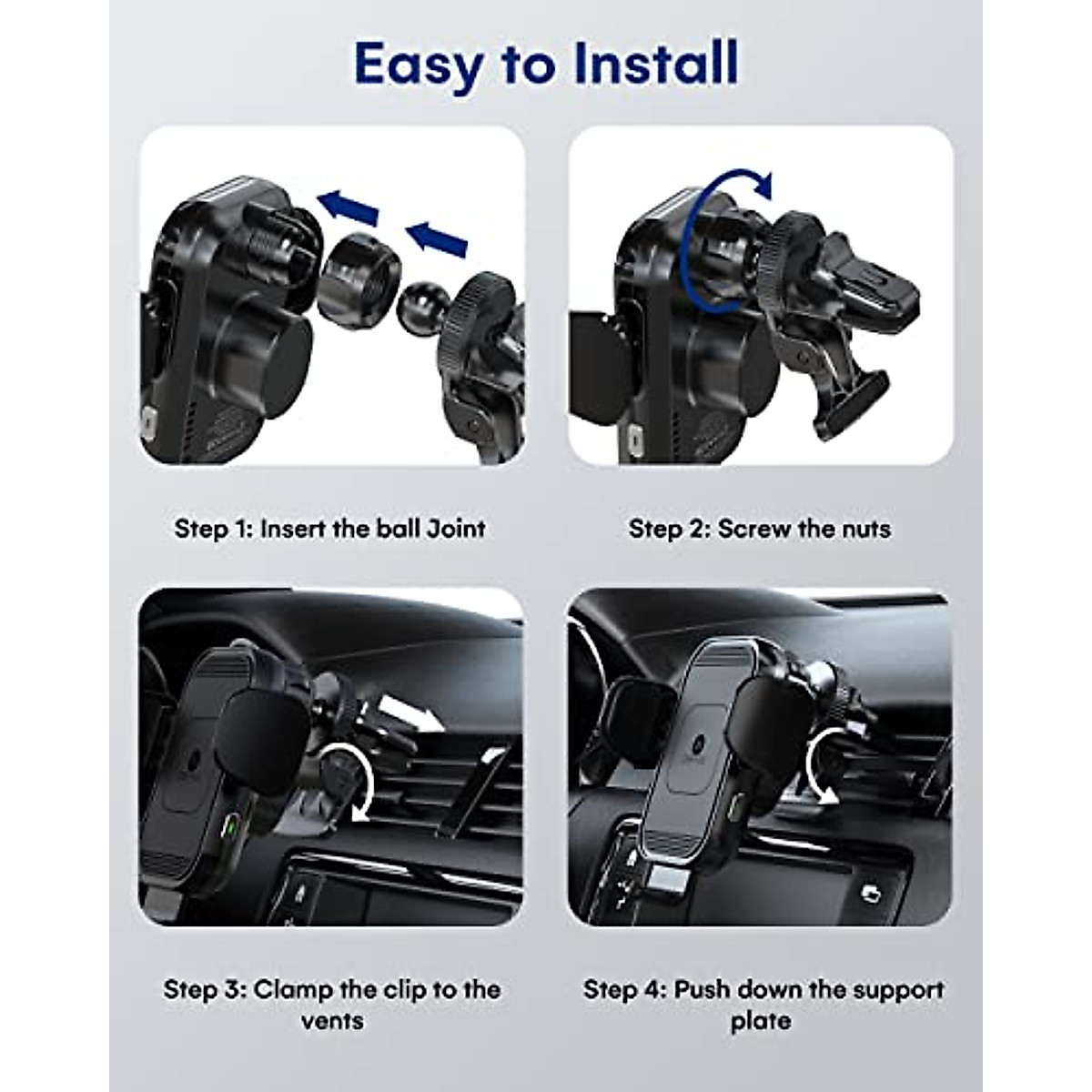 Easy to Install

Step 1: Insert the ball Joint

Step 2: Screw the nuts

Step 3: Clamp the clip to the vents

Step 4: Push down the support plate