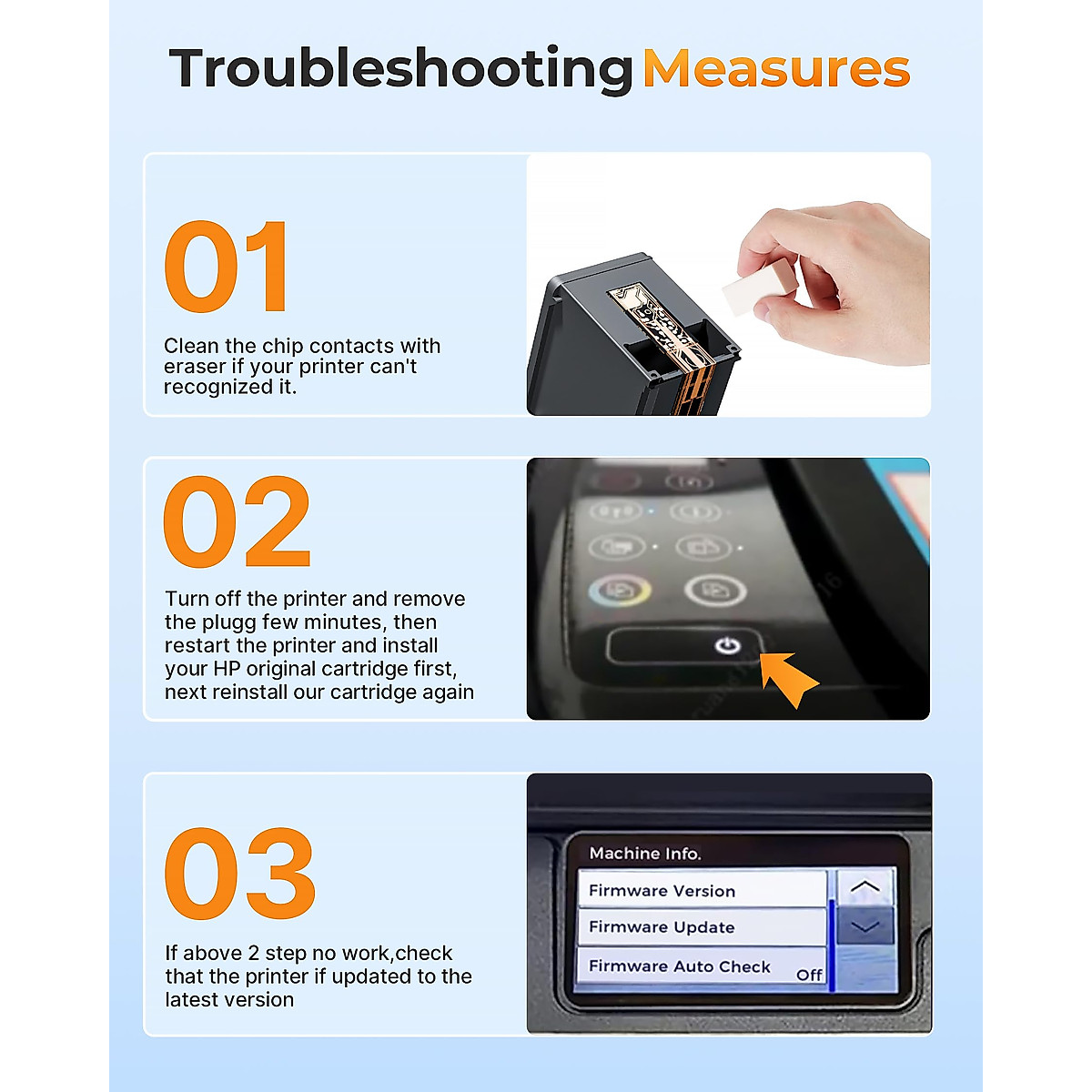 Troubleshooting Measures

01

Clean the chip contacts with eraser if your printer can't recognized it.

02

Turn off the printer and remove the plugg few minutes, then restart the printer and install your HP original cartridge first, next reinstall our cartridge again

03

If above 2 step no work,check that the printer if updated to the latest version

Machine Info.
Firmware Version
Firmware Update
Firmware Auto Check
Off