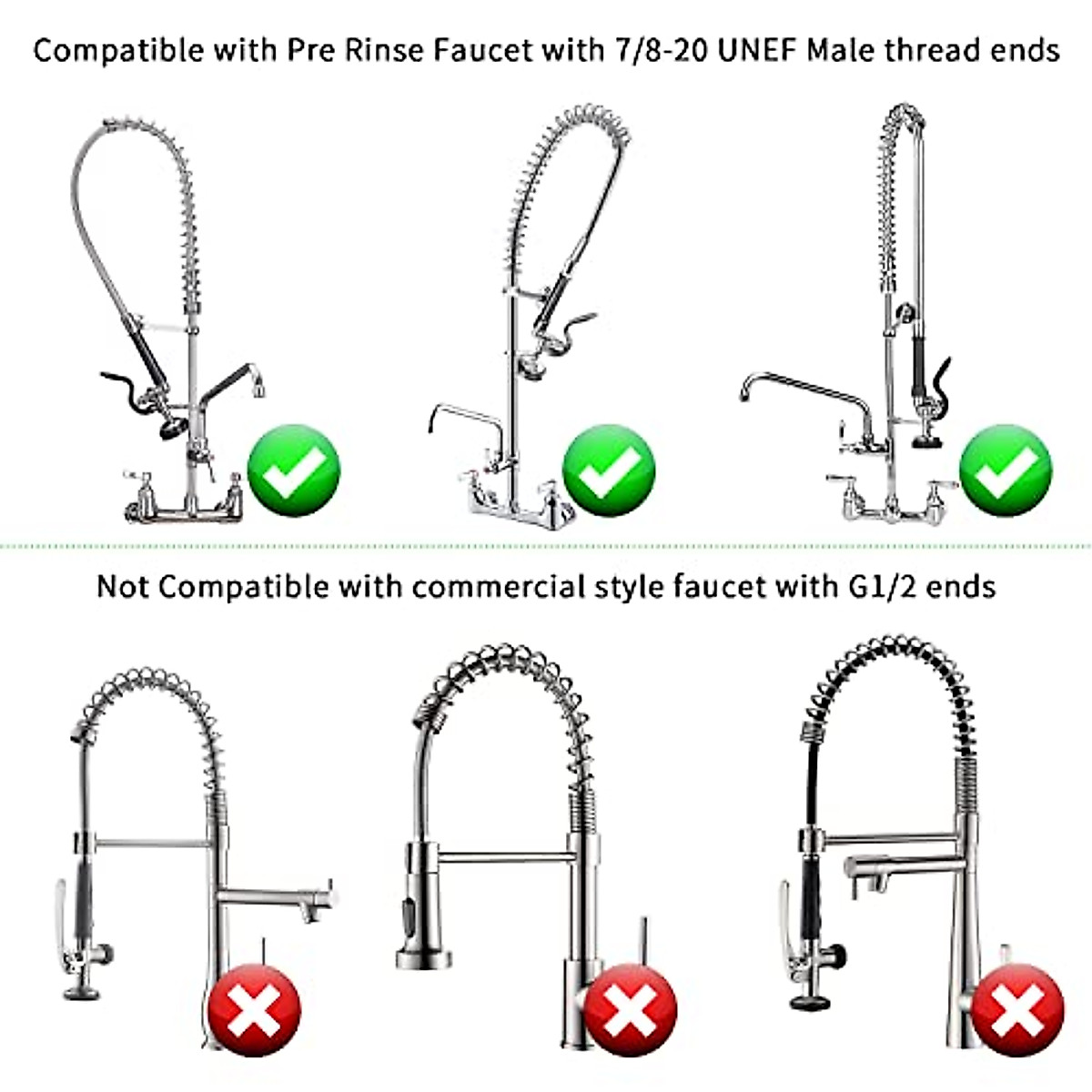 Compatible with Pre Rinse Faucet with 7/8-20 UNEF Male thread ends

Not Compatible with commercial style faucet with G1/2 ends