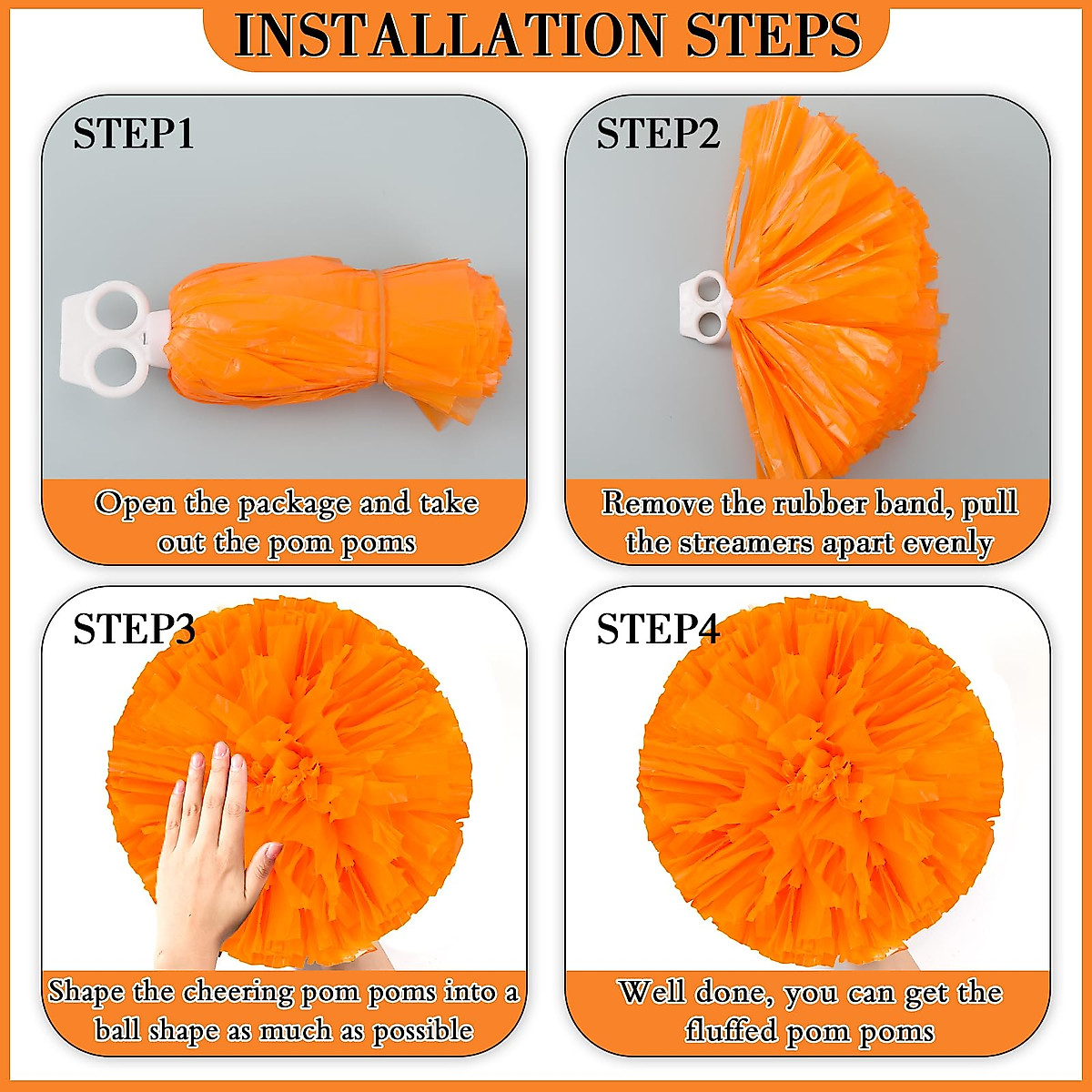 INSTALLATION STEPS

STEP1

Open the package and take out the pom poms

STEP2

Remove the rubber band, pull the streamers apart evenly

STEP3

Shape the cheering pom poms into a ball shape as much as possible

STEP4

Well done, you can get the fluffed pom poms