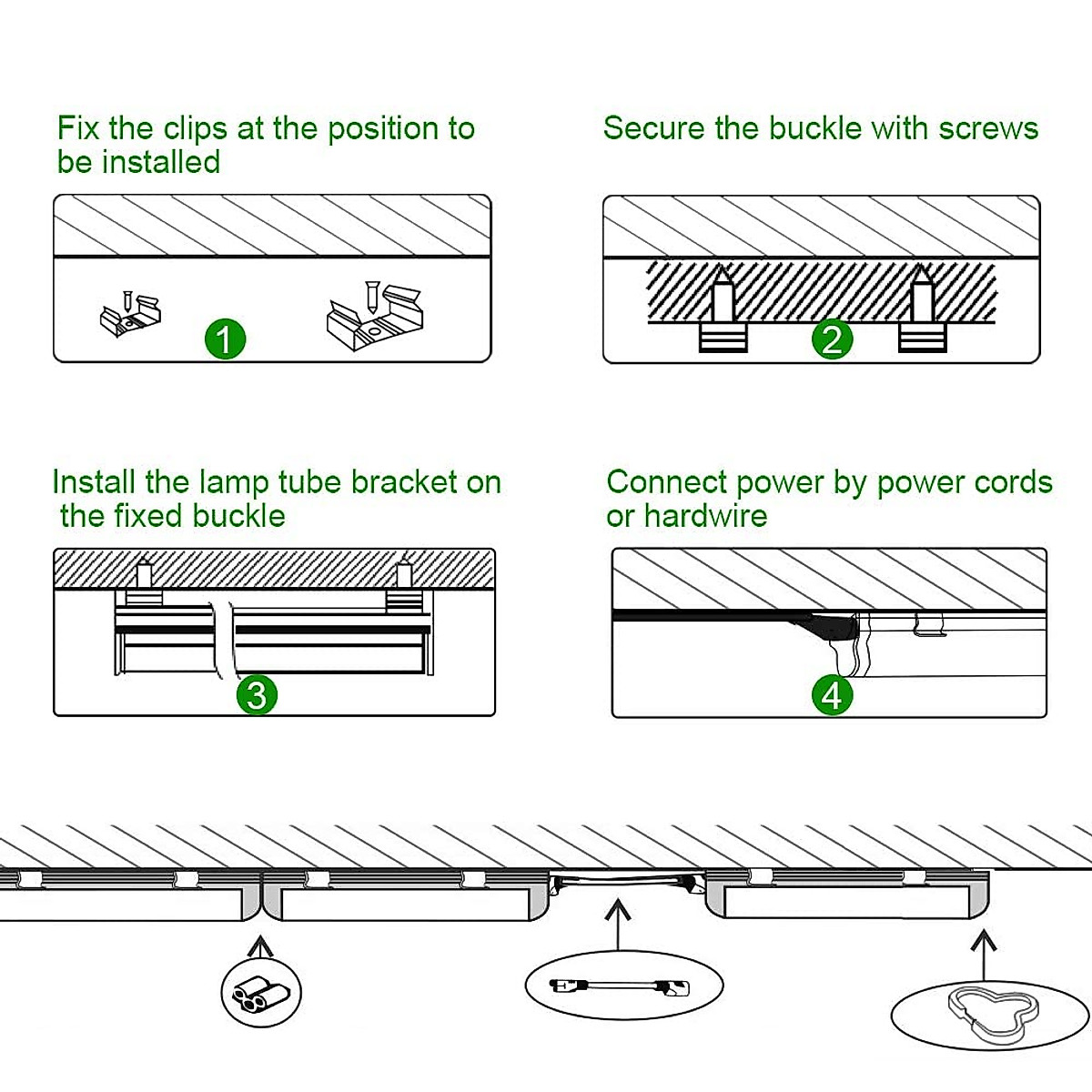 Fix the clips at the position to be installed

1

Secure the buckle with screws

2

Install the lamp tube bracket on the fixed buckle

3

Connect power by power cords or hardwire

4