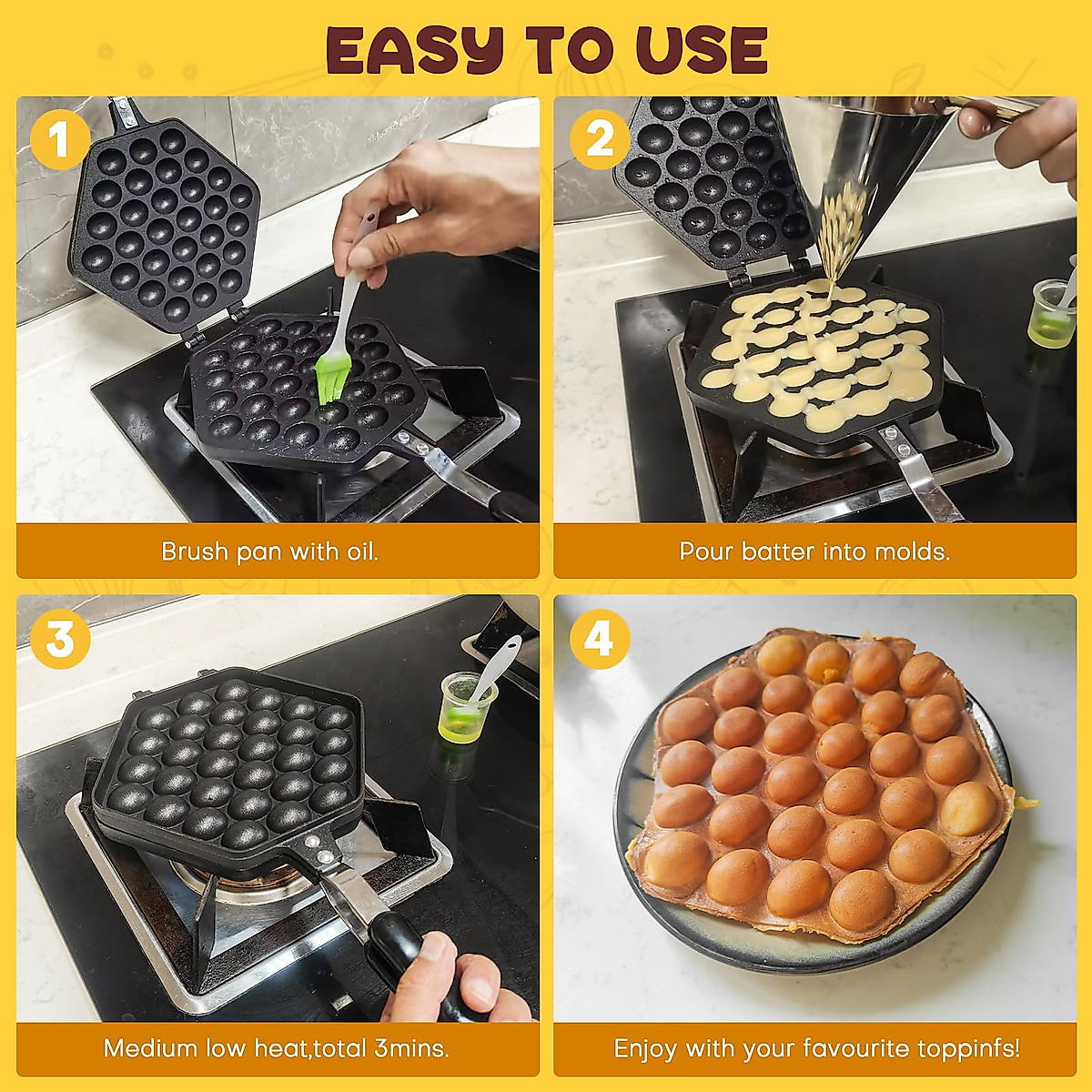 EASY TO USE

1

Brush pan with oil.

2

Pour batter into molds.

3

Medium low heat,total 3mins.

4

Enjoy with your favourite toppinfs!