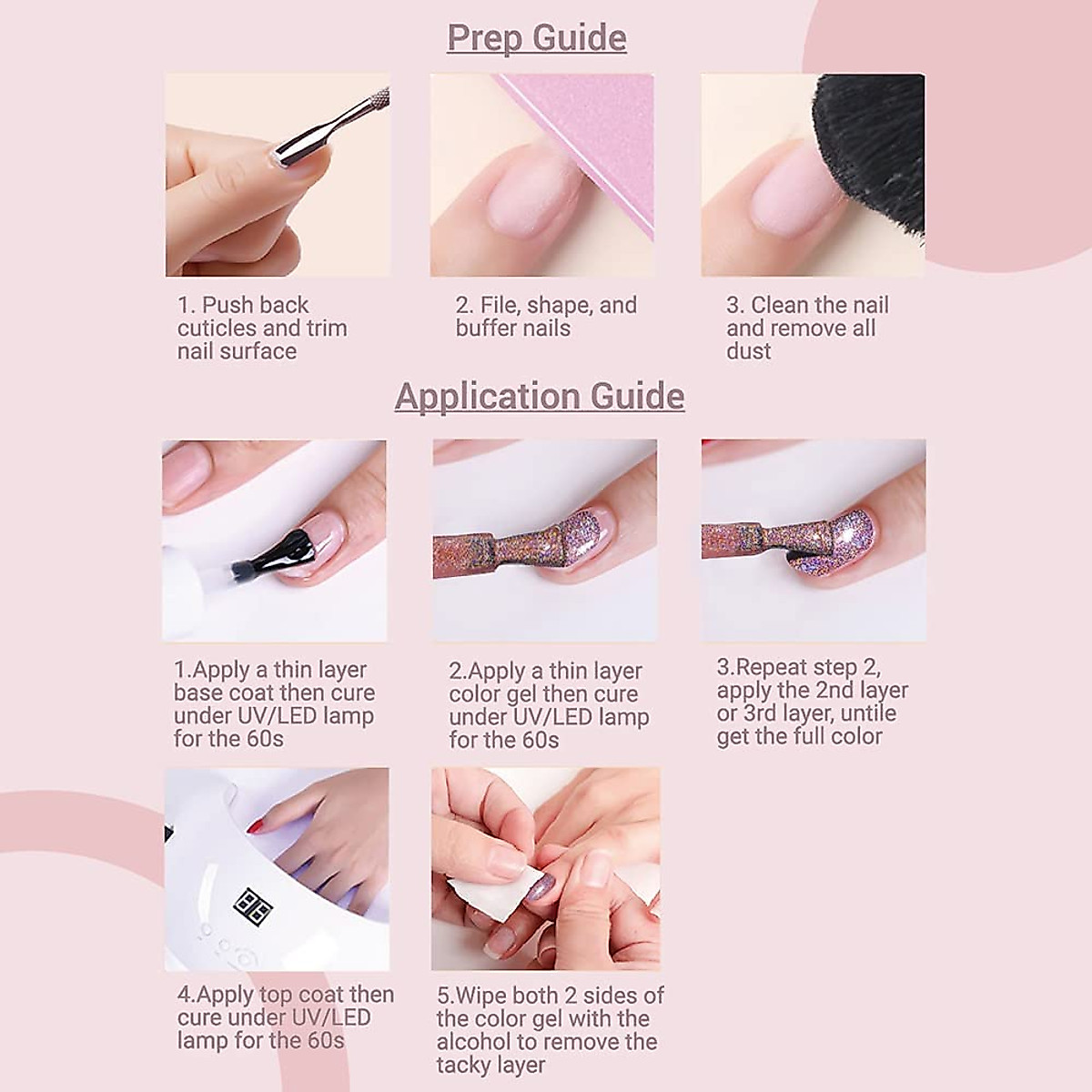 Prep Guide

1. Push back cuticles and trim nail surface

2. File, shape, and buffer nails

3. Clean the nail and remove all dust

Application Guide

1.Apply a thin layer base coat then cure under UV/LED lamp for the 60s

2.Apply a thin layer color gel then cure under UV/LED lamp for the 60s

3.Repeat step 2, apply the 2nd layer or 3rd layer, untile get the full color

4.Apply top coat then cure under UV/LED lamp for the 60s

5.Wipe both 2 sides of the color gel with the alcohol to remove the tacky layer