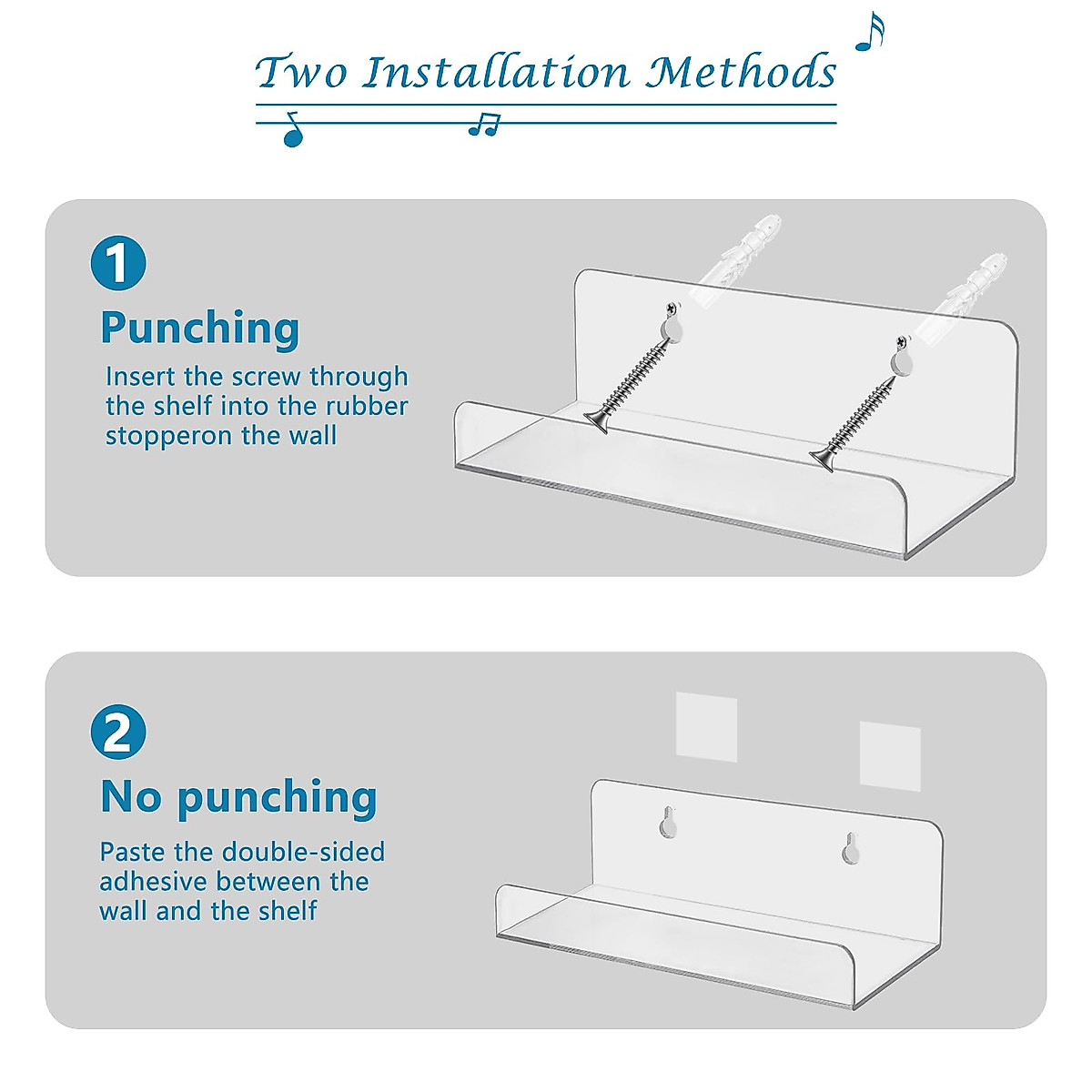 Two Installation Methods

1

Punching

Insert the screw through the shelf into the rubber stopperon the wall

2

No punching

Paste the double-sided adhesive between the wall and the shelf