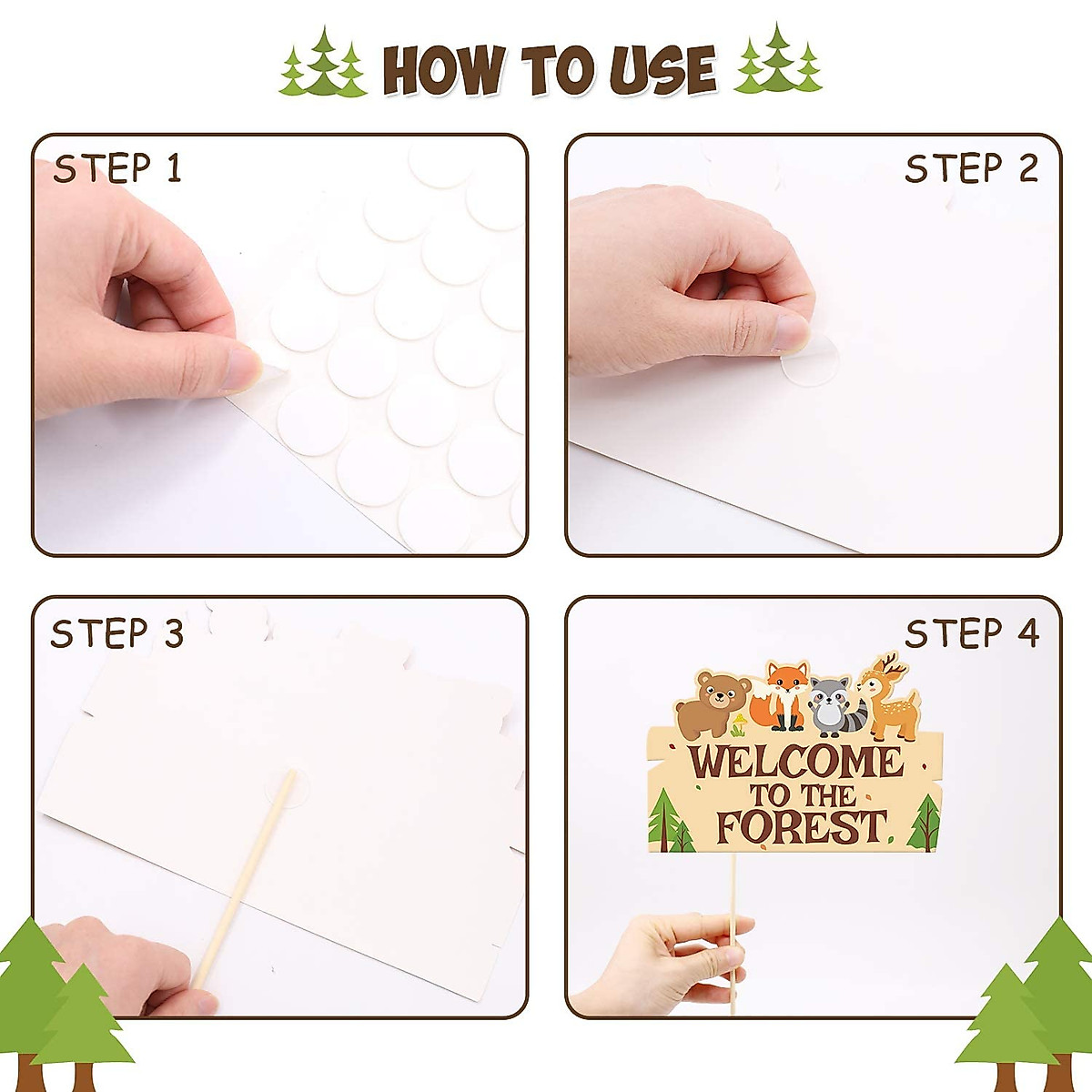 HOW TO USE

STEP 1

STEP 2

STEP 3

STEP 4

WELCOME TO THE FOREST