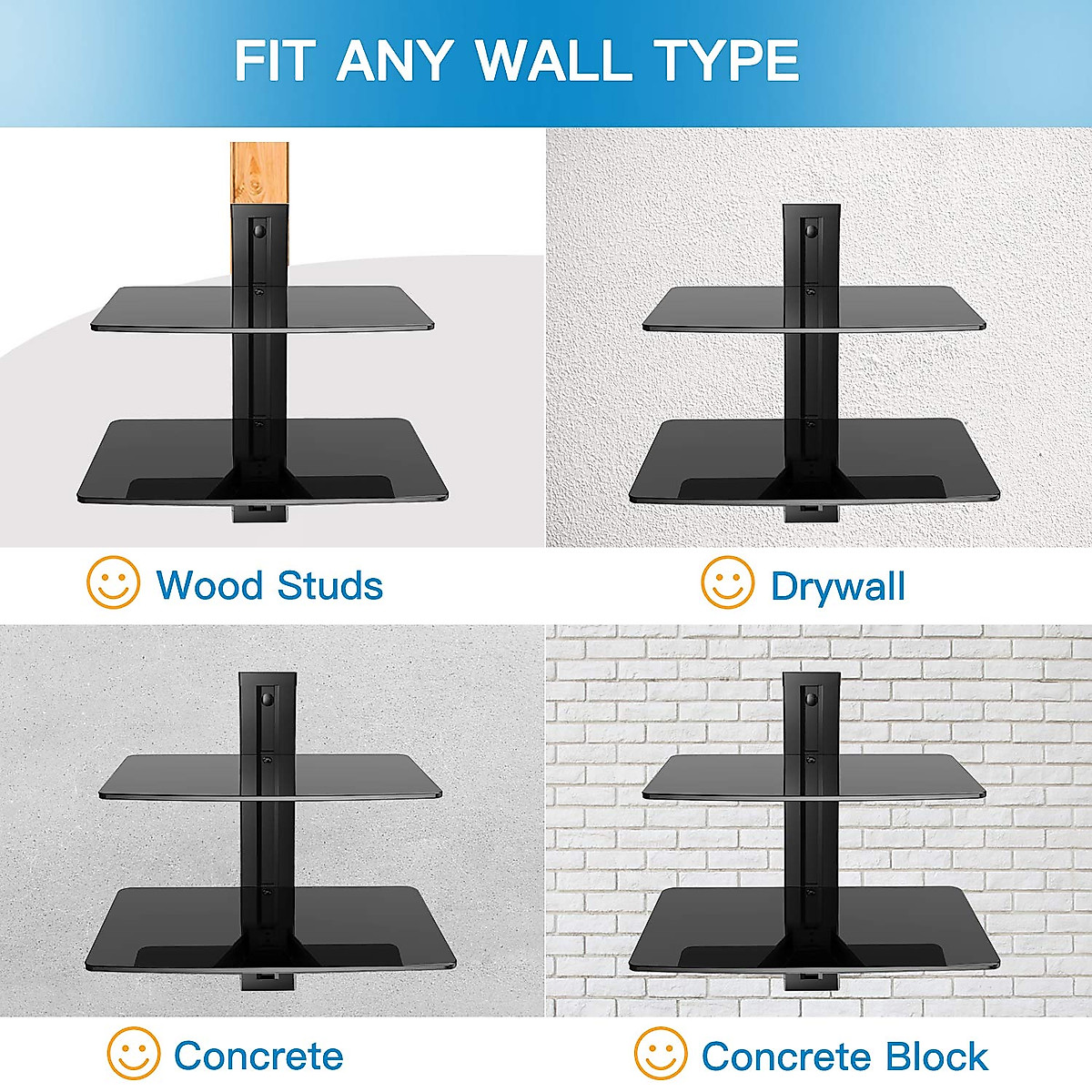 FIT ANY WALL TYPE

Wood Studs

Drywall

Concrete

Concrete Block