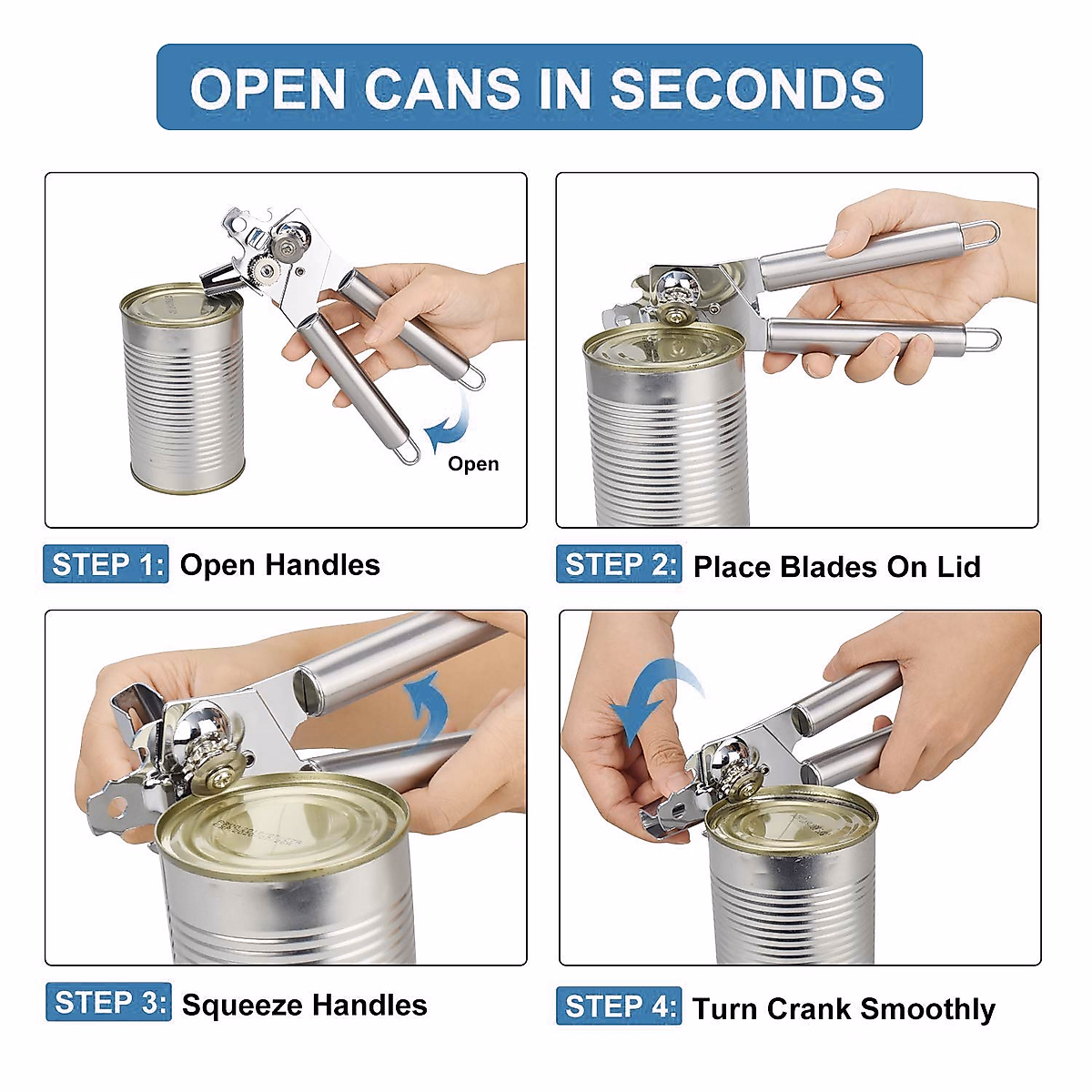 OPEN CANS IN SECONDS

Open

STEP 1: Open Handles

STEP 2: Place Blades On Lid

STEP 3: Squeeze Handles

STEP 4: Turn Crank Smoothly