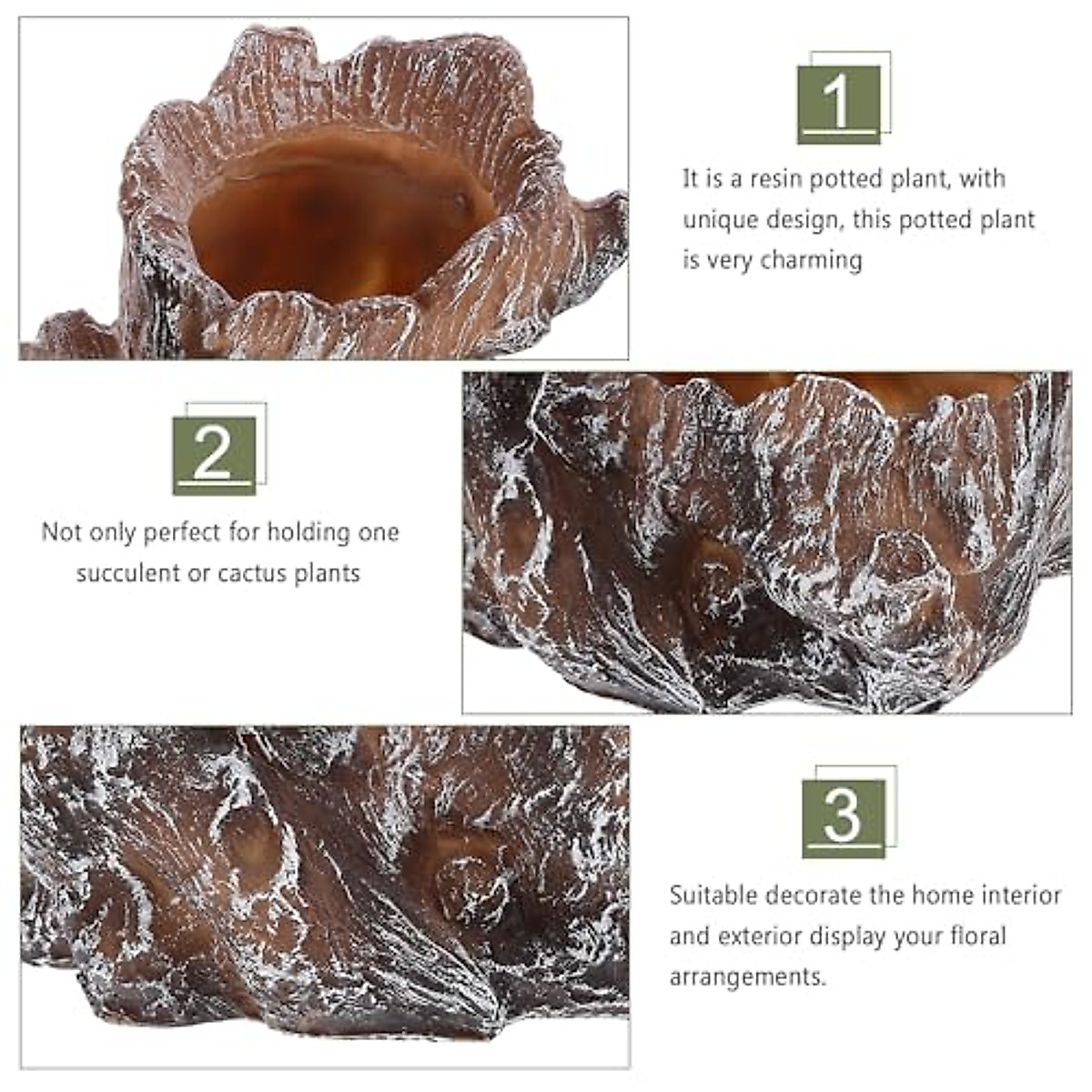 1

It is a resin potted plant, with unique design, this potted plant is very charming

2

Not only perfect for holding one succulent or cactus plants

3

Suitable decorate the home interior and exterior display your floral arrangements.