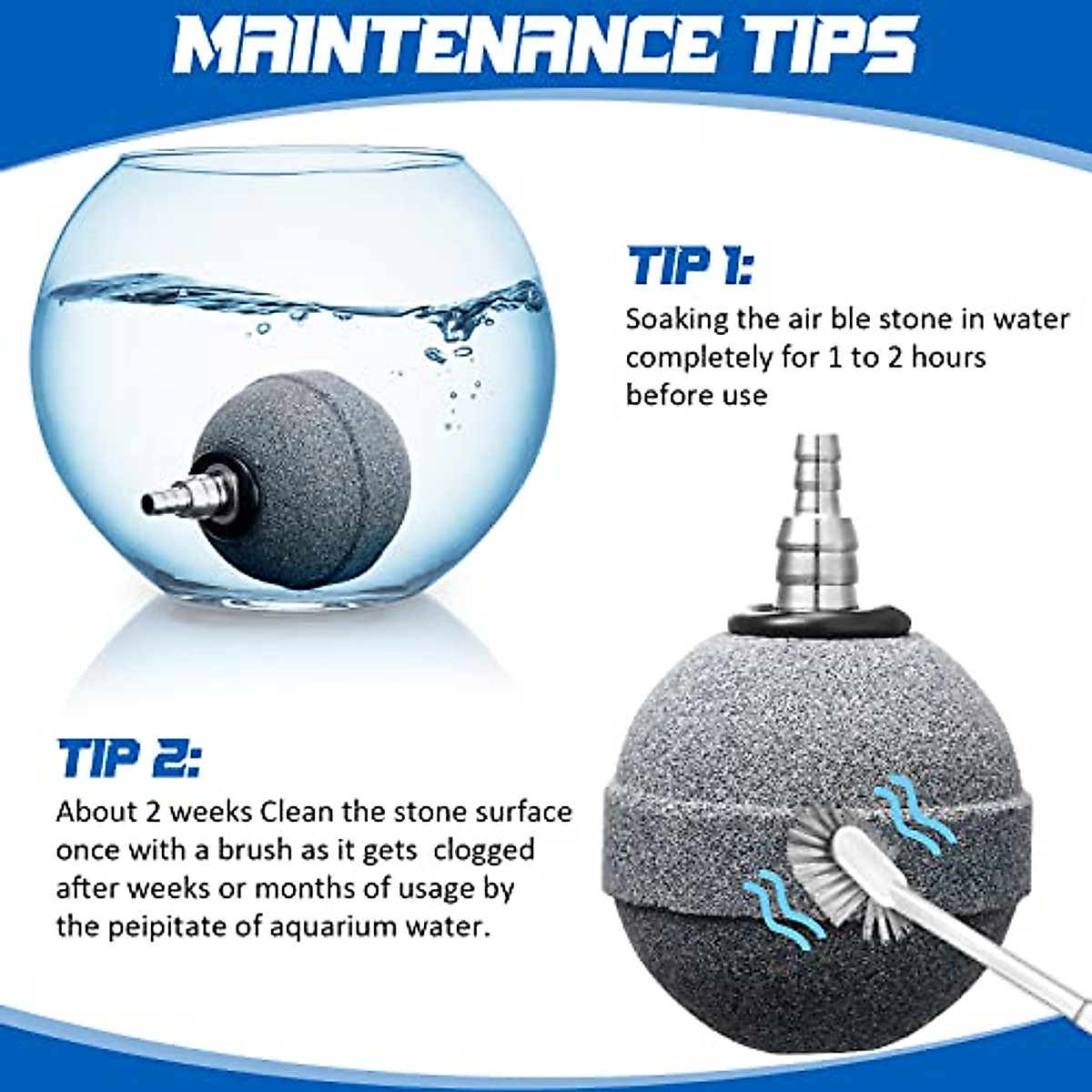 MAINTENANCE TIPS

TIP 1:
Soaking the air ble stone in water completely for 1 to 2 hours before use

TIP 2:
About 2 weeks Clean the stone surface once with a brush as it gets clogged after weeks or months of usage by the peipitate of aquarium water.