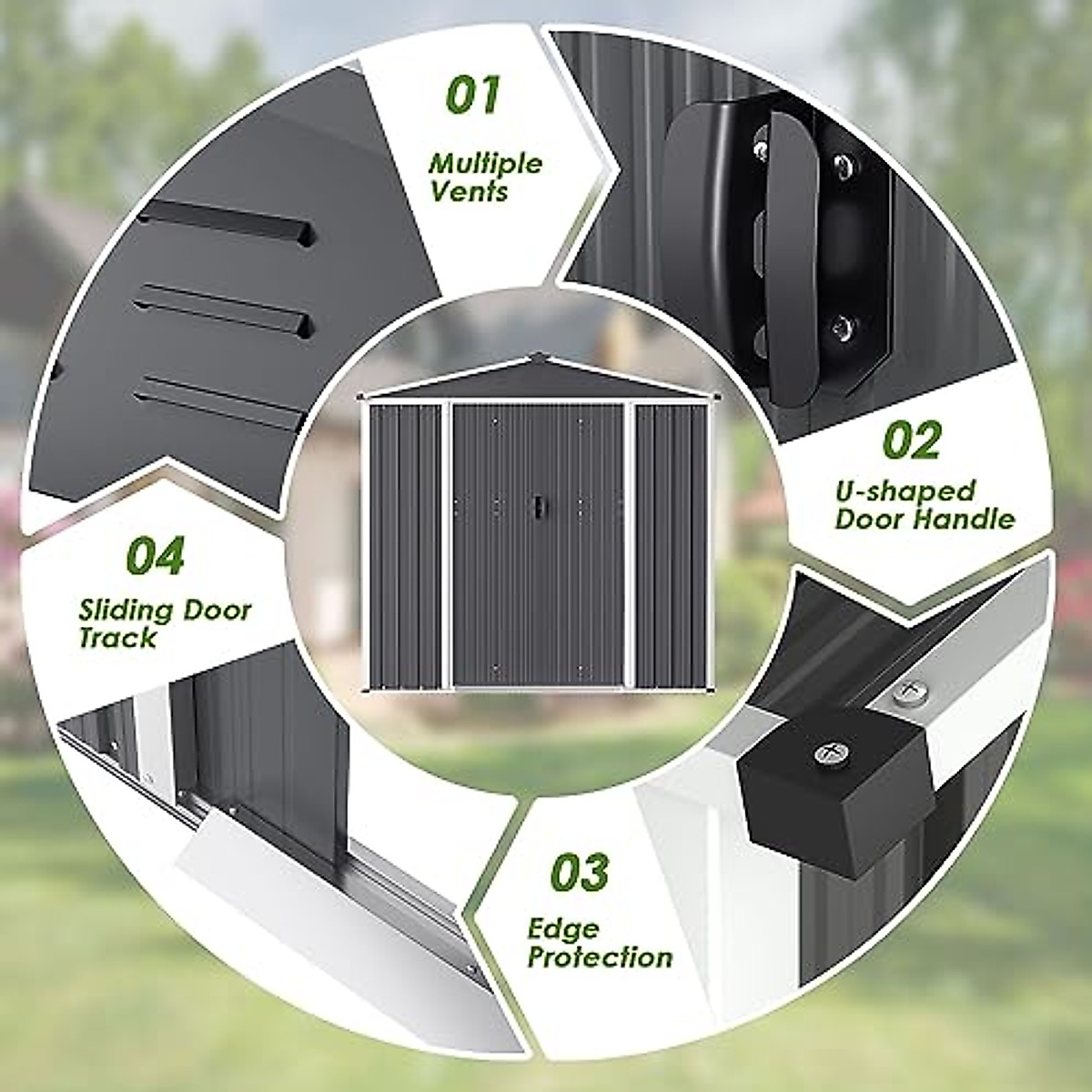 01

Multiple Vents

02

U-shaped Door Handle

03

Edge Protection

04

Sliding Door Track