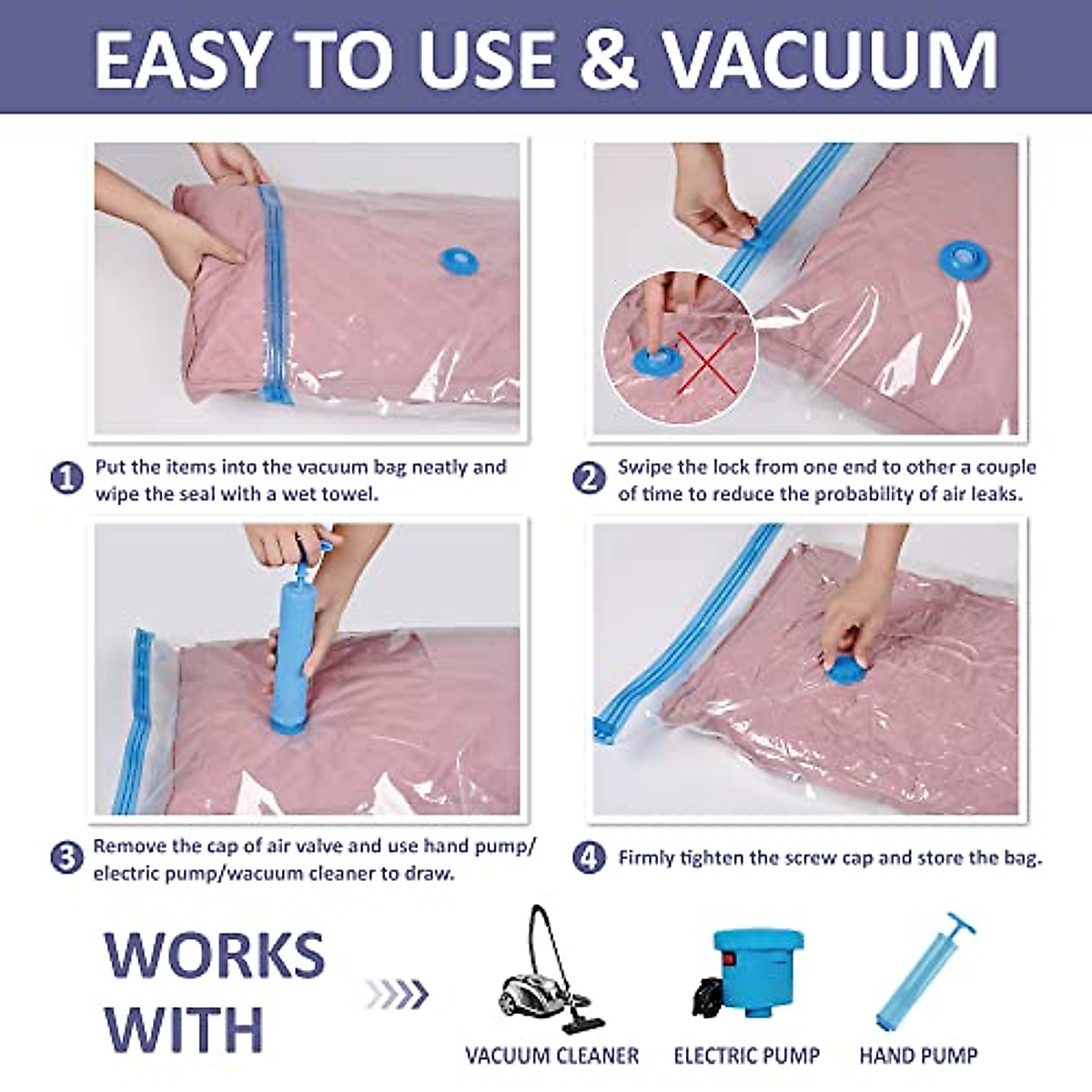 EASY TO USE & VACUUM

1 Put the items into the vacuum bag neatly and wipe the seal with a wet towel.

2 Swipe the lock from one end to other a couple of time to reduce the probability of air leaks.

3 Remove the cap of air valve and use hand pump/ electric pump/wacuum cleaner to draw.

4 Firmly tighten the screw cap and store the bag.

WORKS WITH

VACUUM CLEANER

ELECTRIC PUMP

HAND PUMP