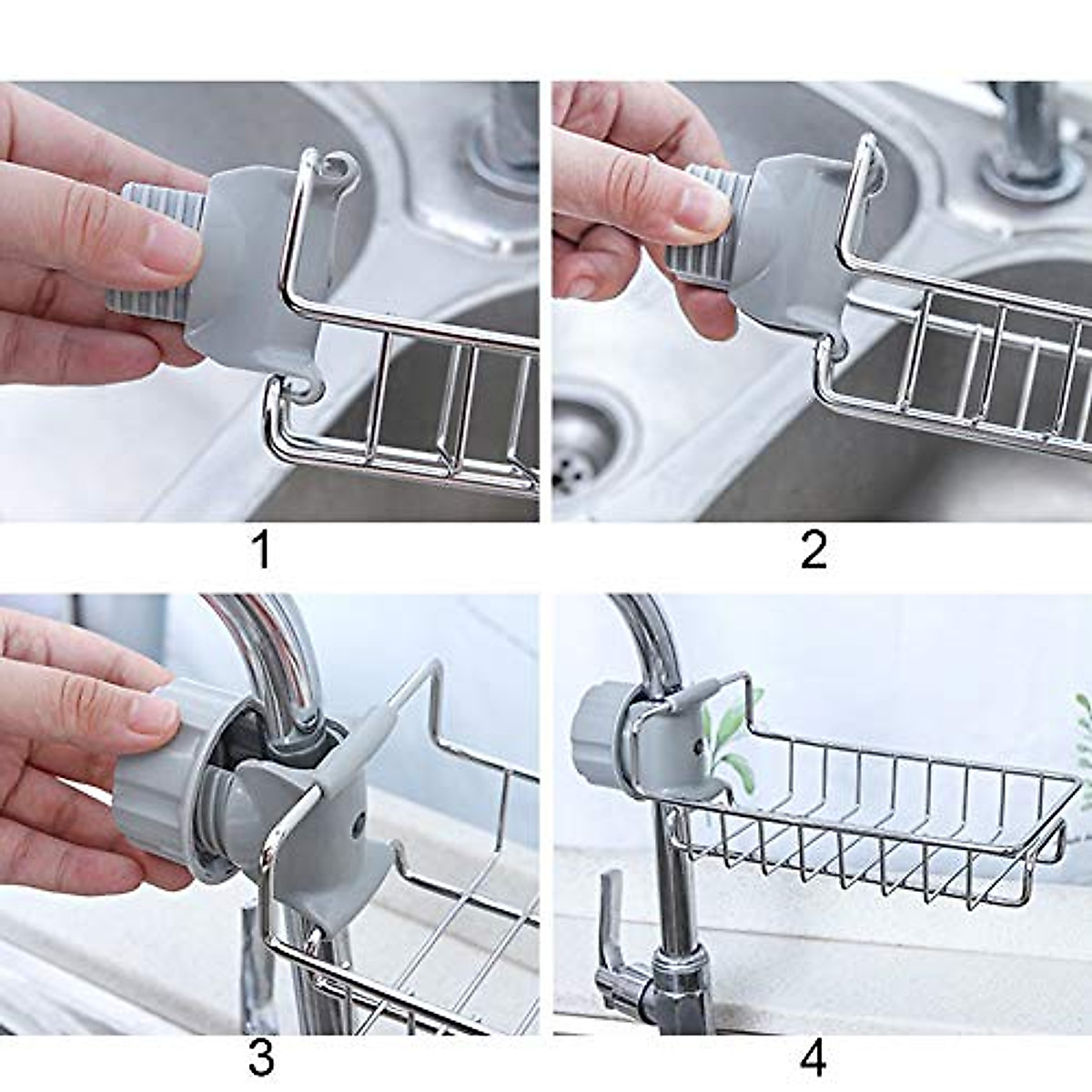 1

2

3

4