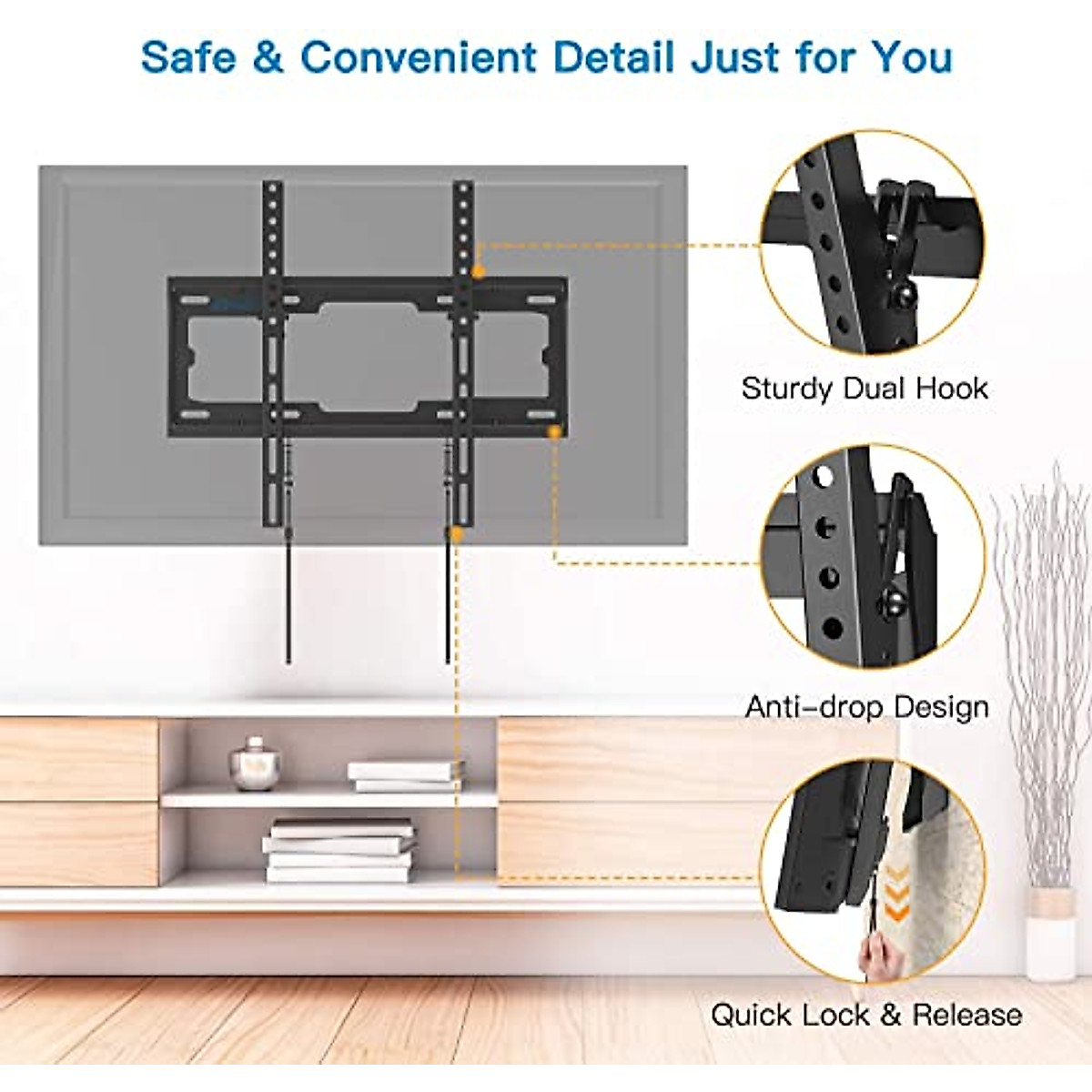 Safe & Convenient Detail Just for You

Sturdy Dual Hook

Anti-drop Design

Quick Lock & Release