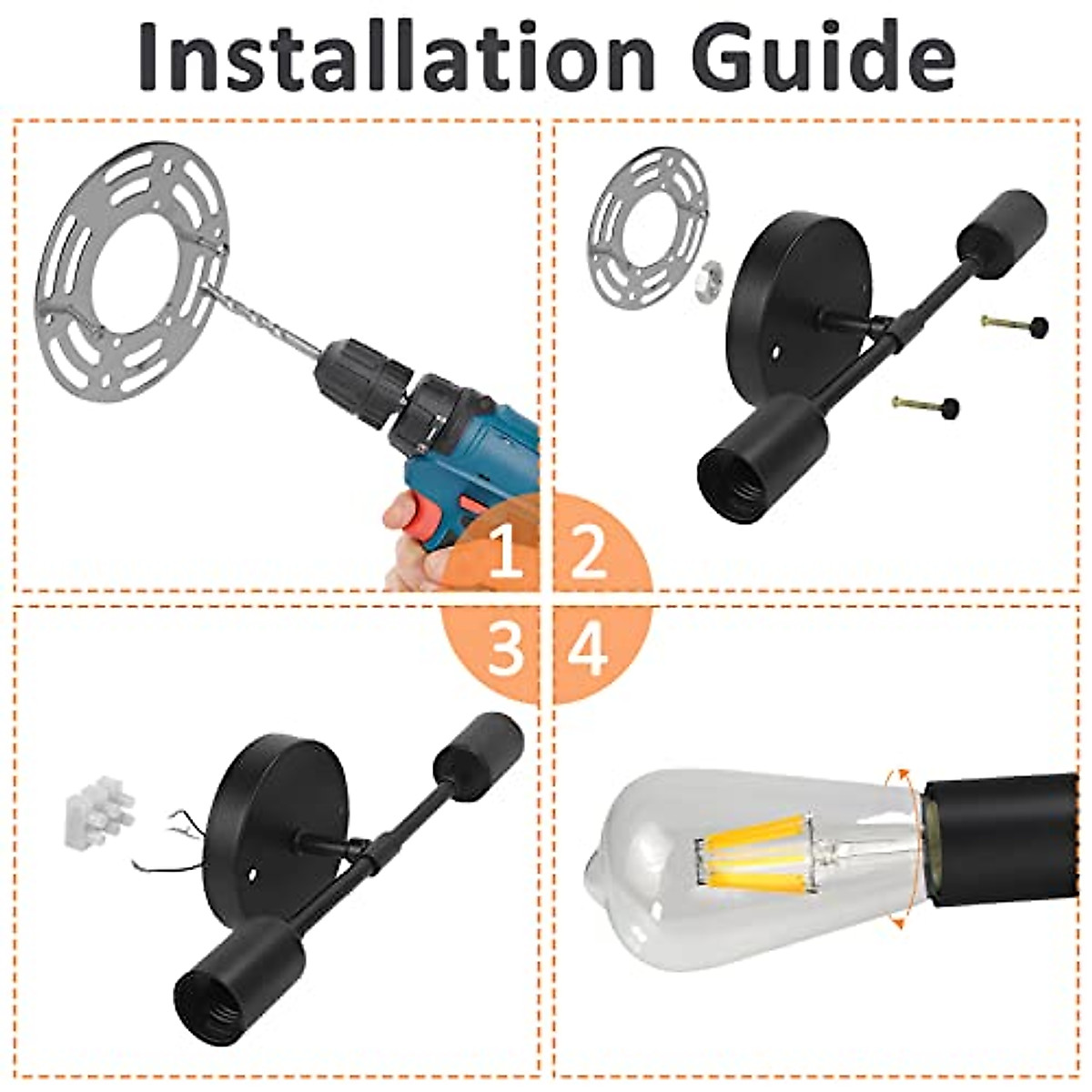 Installation Guide

1

2

3

4