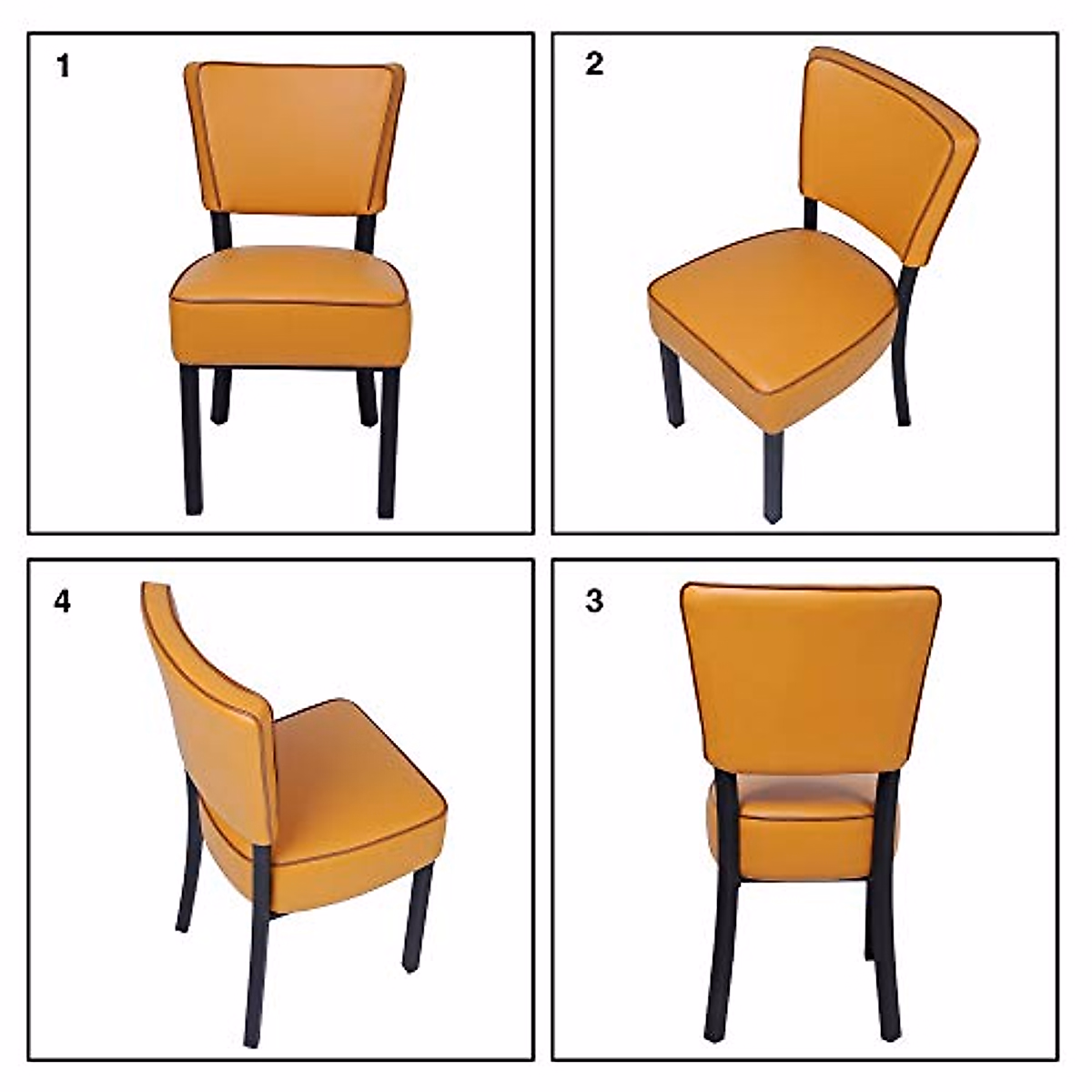 1

2

4

3