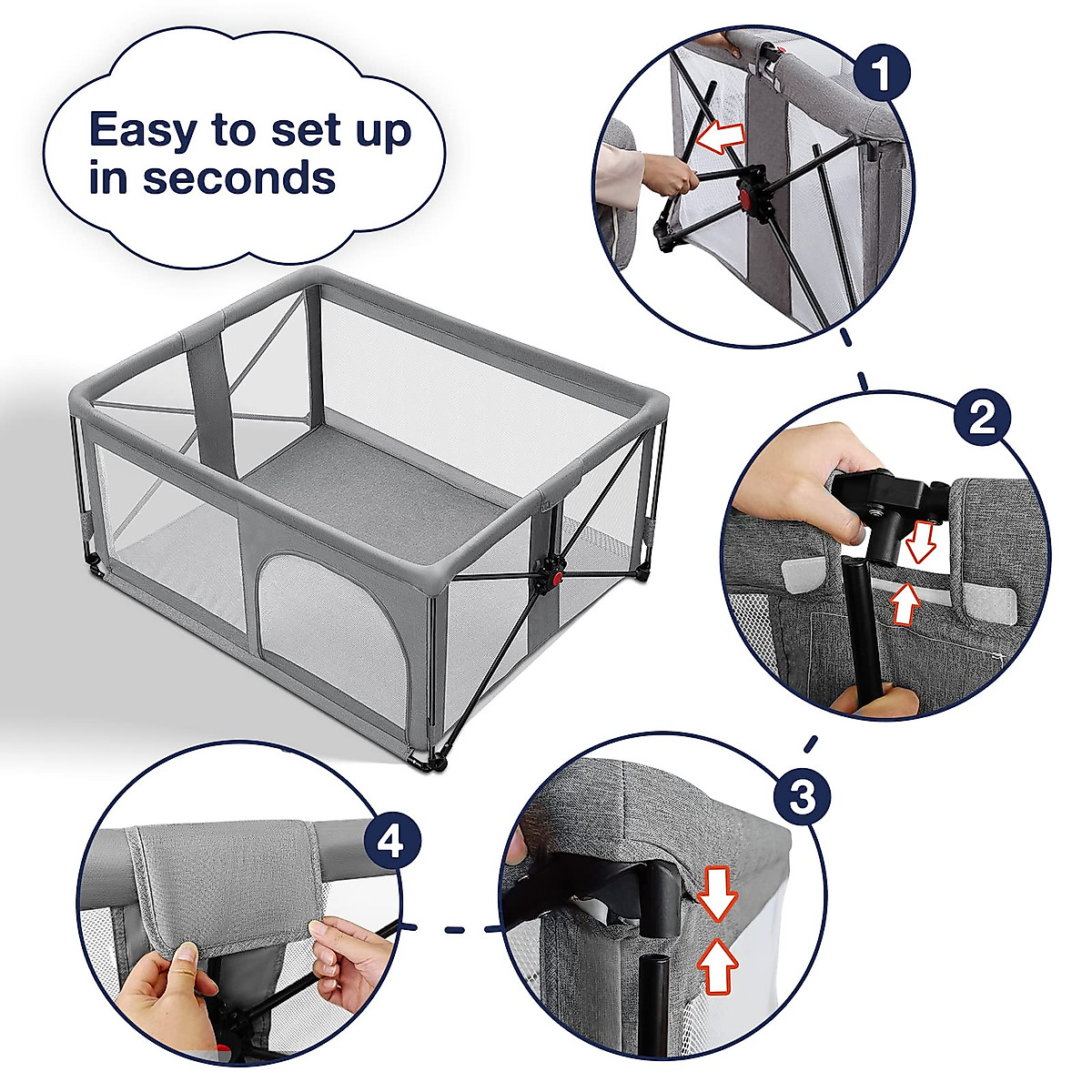 Easy to set up in seconds

1

2

3

4