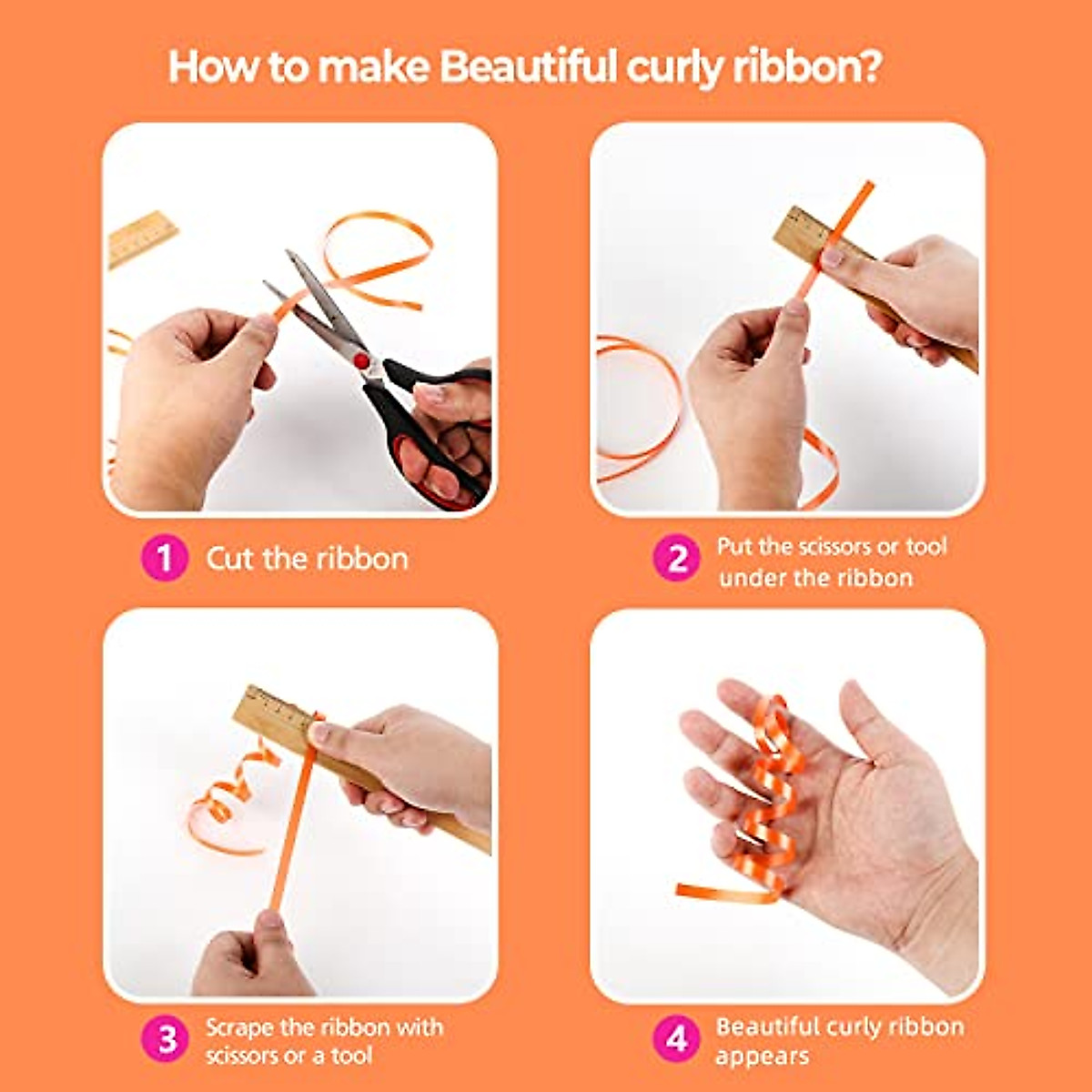 How to make Beautiful curly ribbon?

1 Cut the ribbon

2 Put the scissors or tool under the ribbon

3 Scrape the ribbon with scissors or a tool

4 Beautiful curly ribbon appears