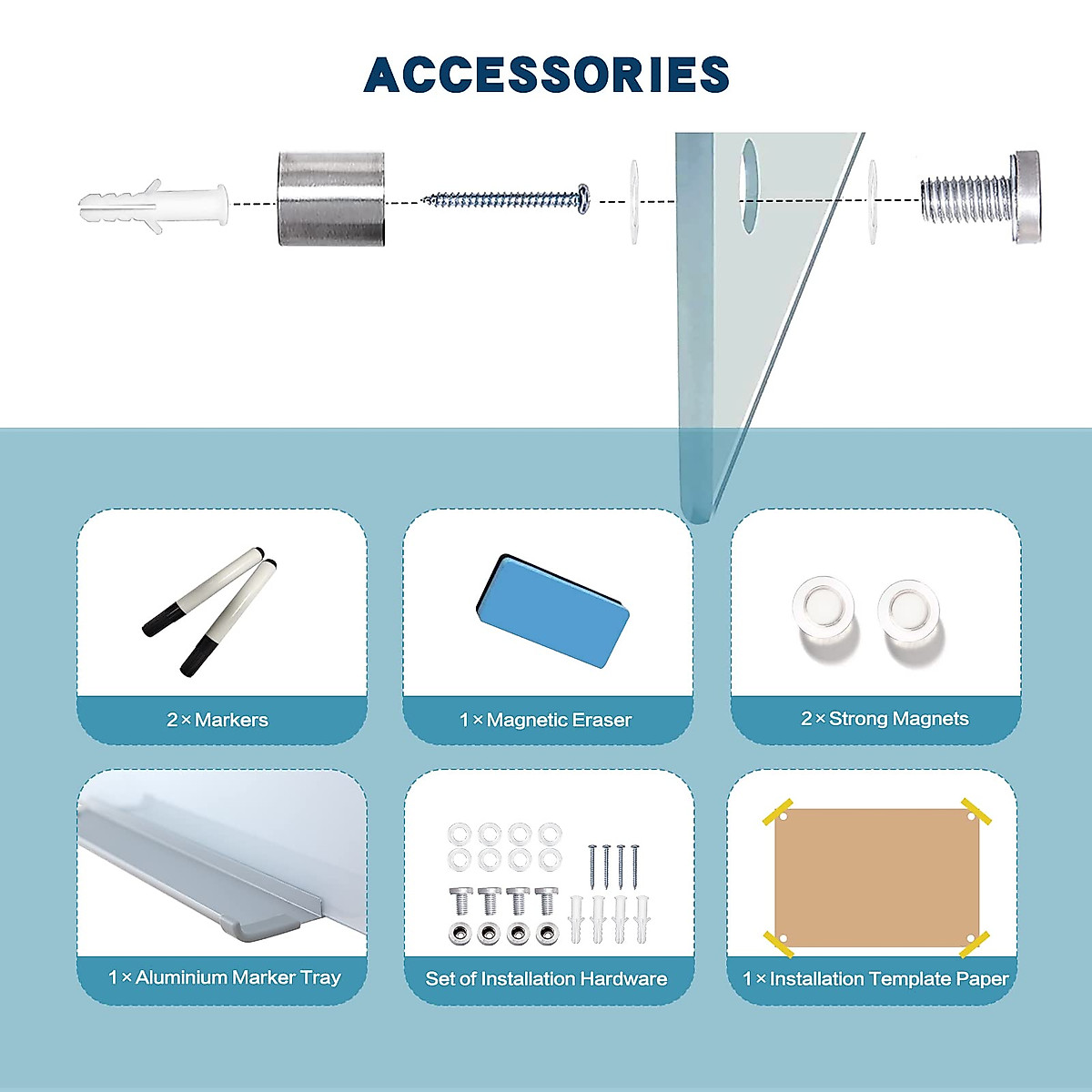 ACCESSORIES

2 × Markers

1 × Magnetic Eraser

2 × Strong Magnets

1 × Aluminium Marker Tray

Set of Installation Hardware

1 × Installation Template Paper