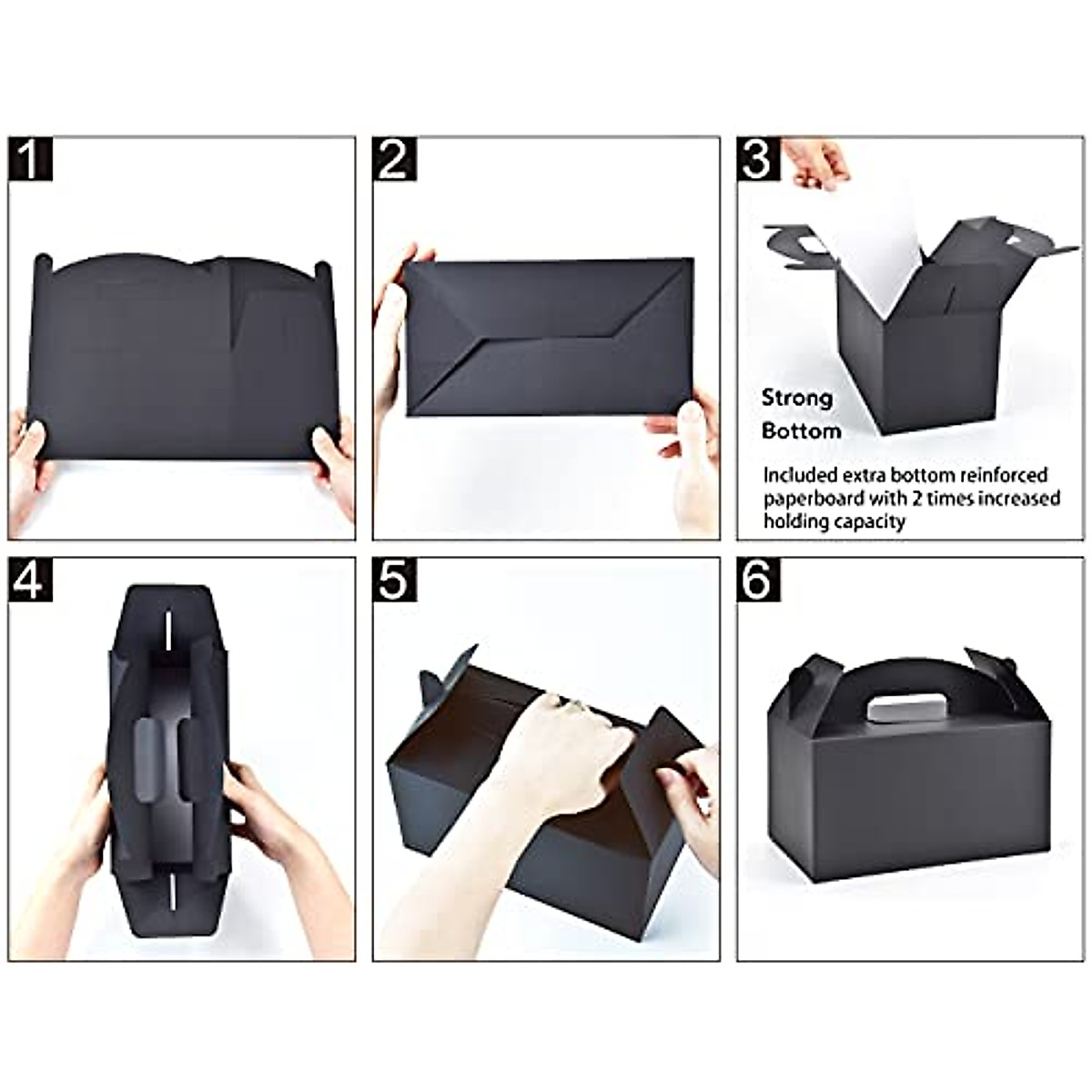 1

2

3

Strong Bottom

Included extra bottom reinforced paperboard with 2 times increased holding capacity

4

5

6