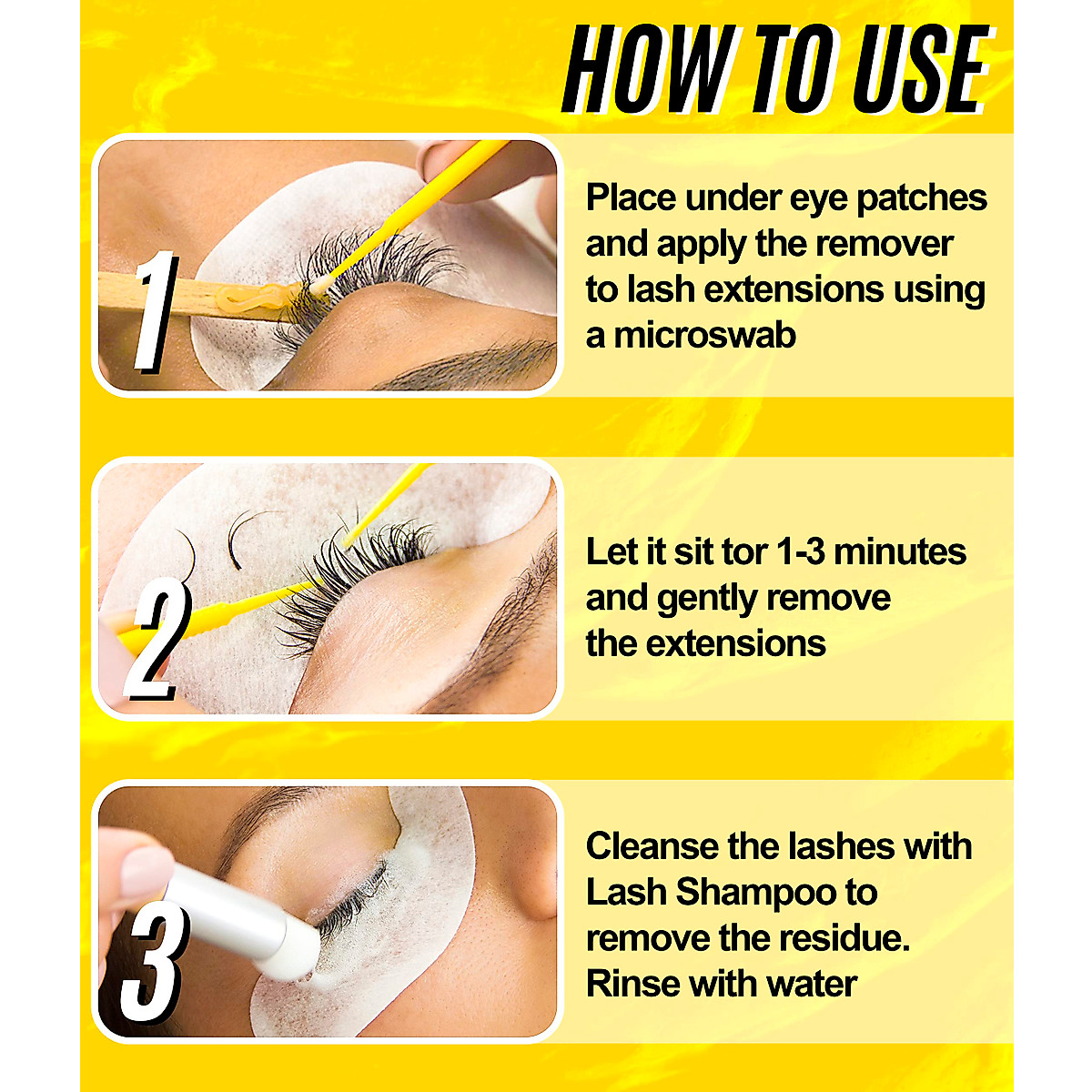 HOW TO USE

1

Place under eye patches and apply the remover to lash extensions using a microswab

2

Let it sit tor 1-3 minutes and gently remove the extensions

3

Cleanse the lashes with Lash Shampoo to remove the residue. Rinse with water