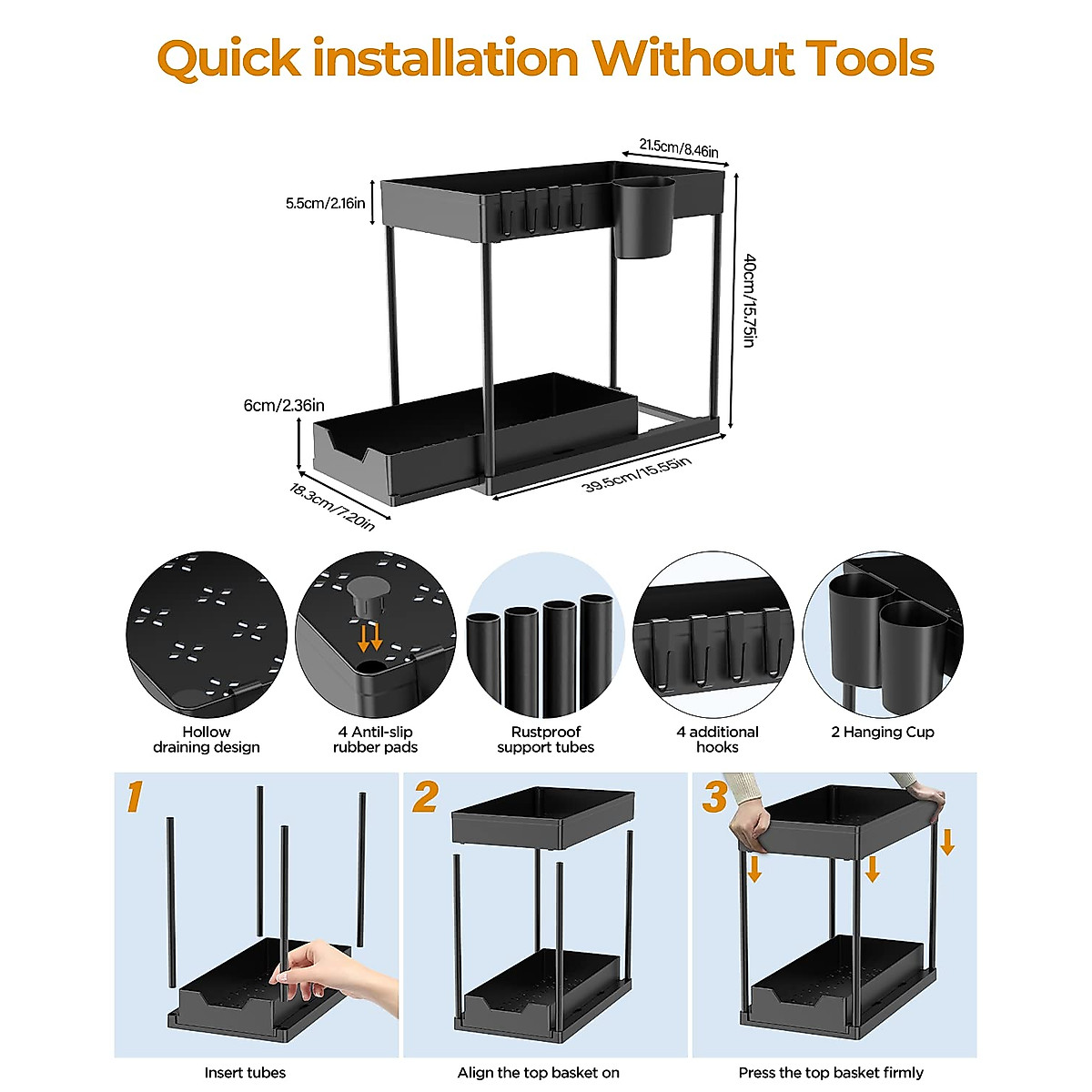 Quick installation Without Tools

21.5cm/8.46in

5.5cm/2.16in

40cm/15.75in

6cm/2.36in

18.3cm/7.20in

39.5cm/15.55in

Hollow draining design

4 Antil-slip rubber pads

Rustproof support tubes

4 additional hooks

2 Hanging Cup

1

Insert tubes

2

Align the top basket on

3

Press the top basket firmly