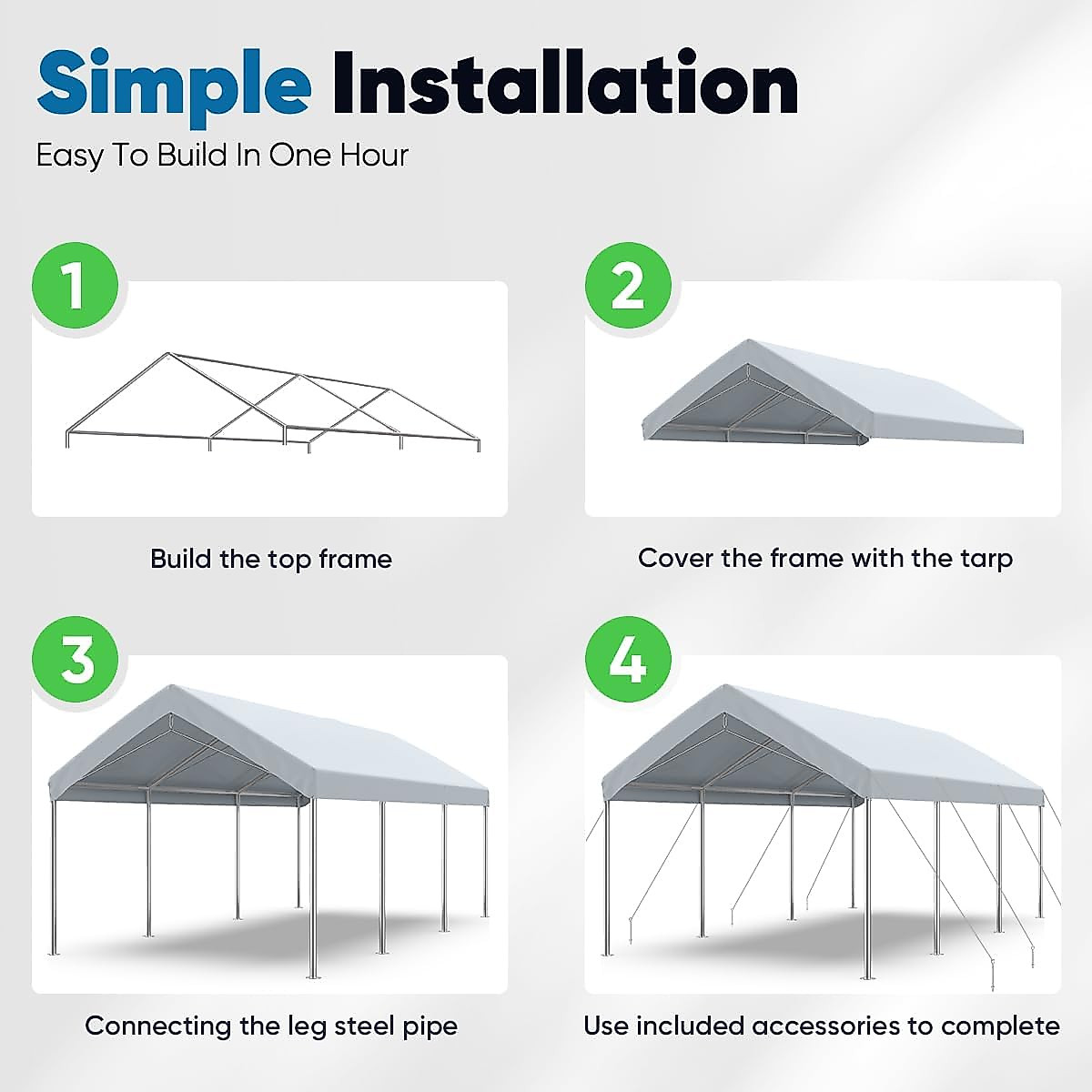 Simple Installation
Easy To Build In One Hour

1
Build the top frame

2
Cover the frame with the tarp

3
Connecting the leg steel pipe

4
Use included accessories to complete