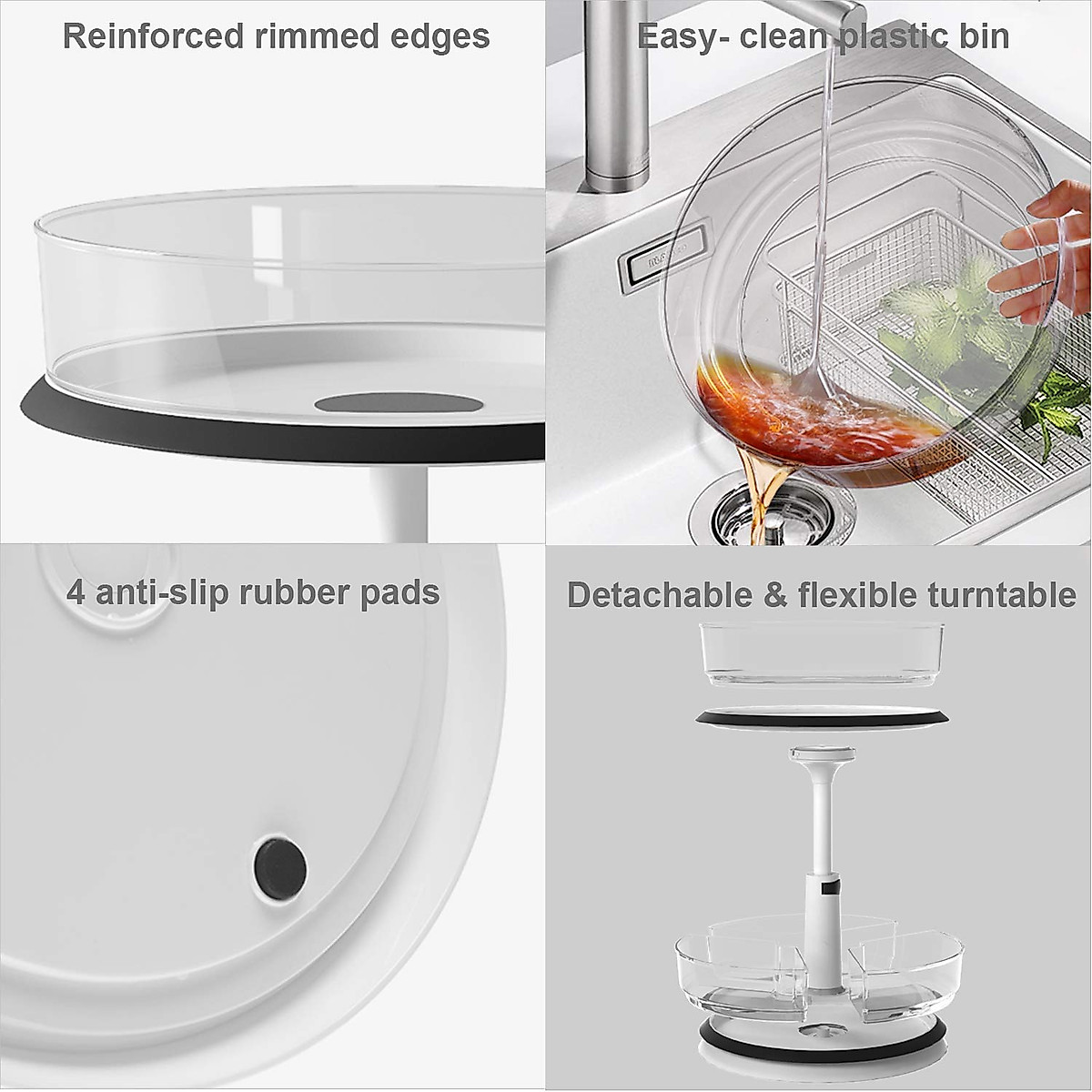 Reinforced rimmed edges

Easy- clean plastic bin

4 anti-slip rubber pads

Detachable & flexible turntable