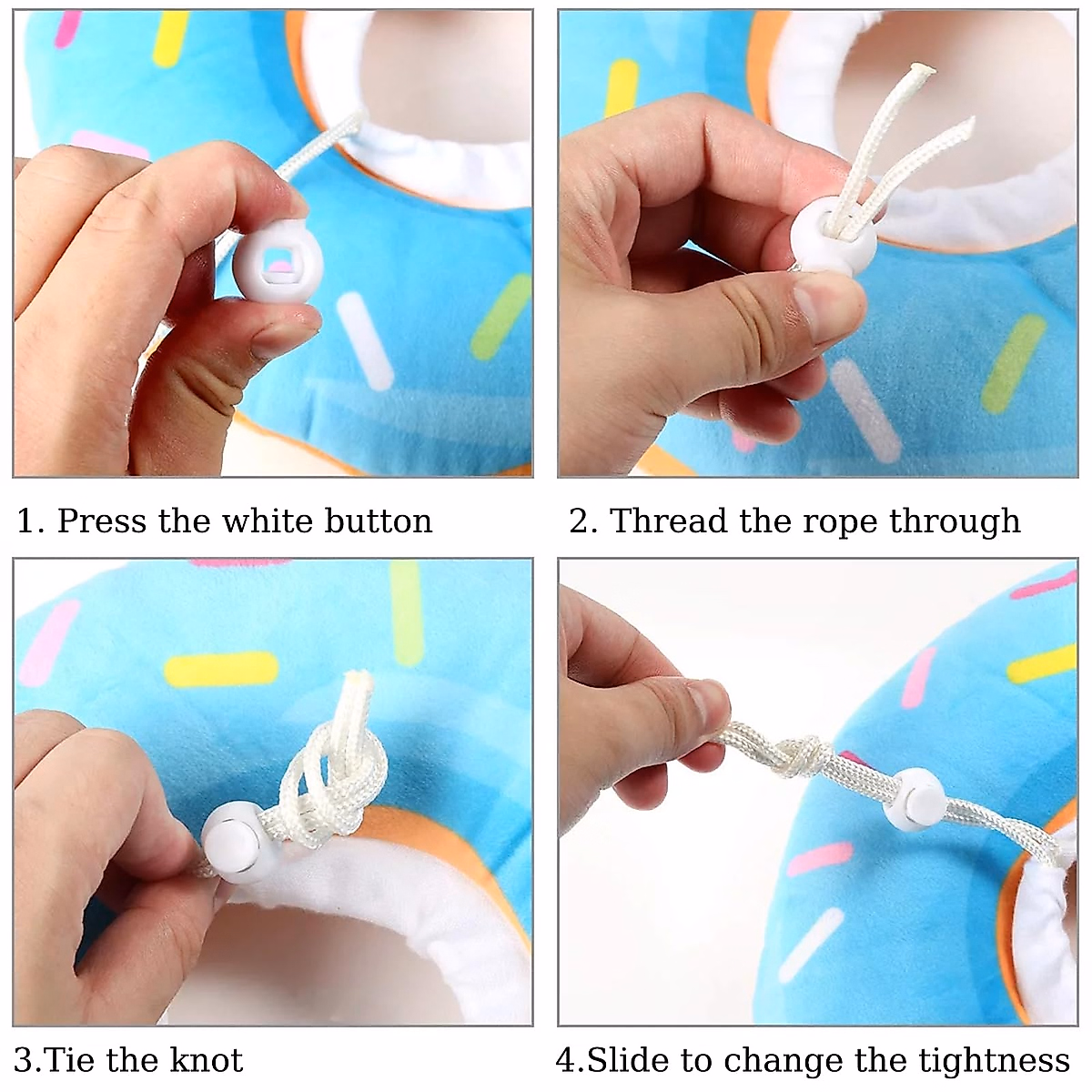 1. Press the white button

2. Thread the rope through

3.Tie the knot

4.Slide to change the tightness