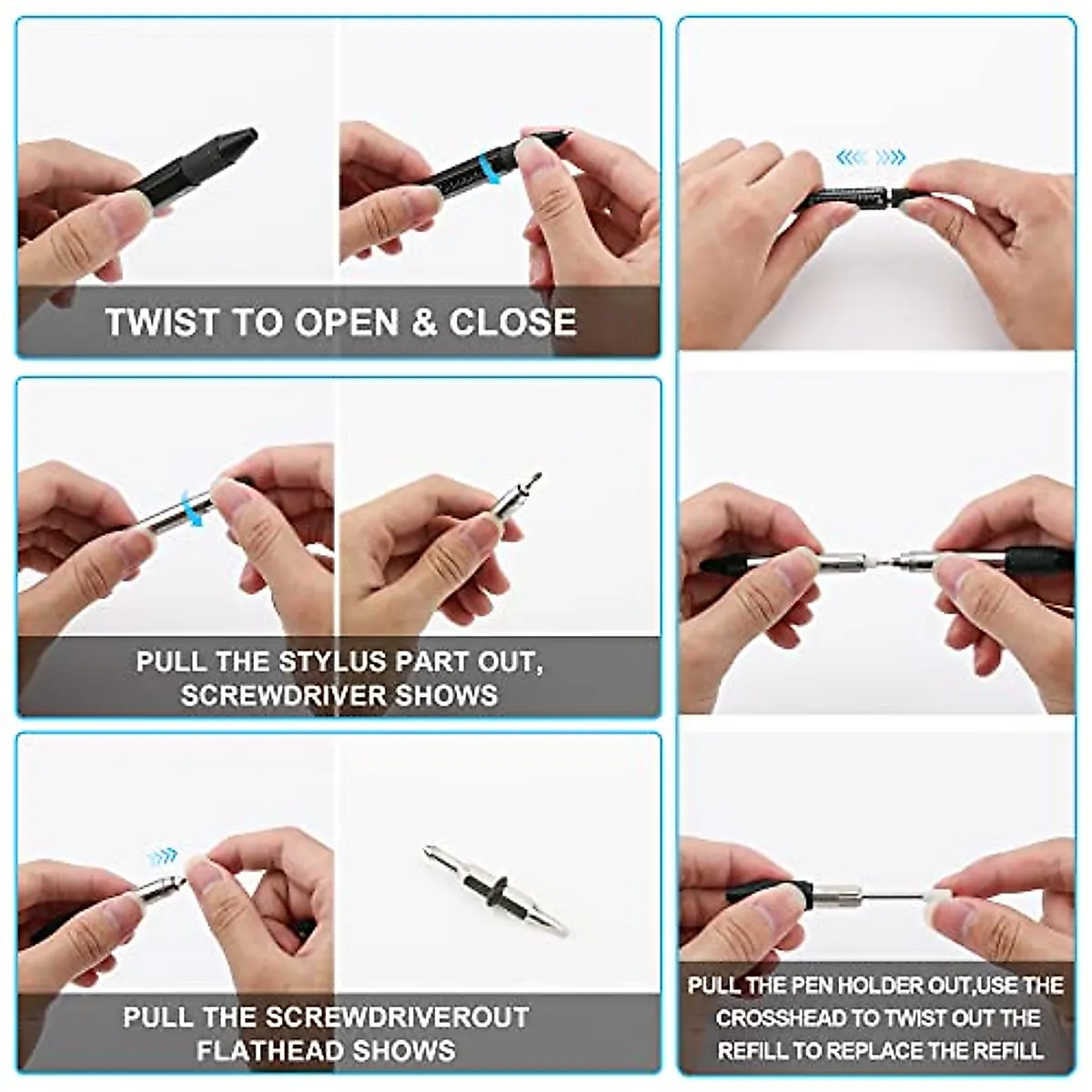 TWIST TO OPEN & CLOSE

PULL THE STYLUS PART OUT, SCREWDRIVER SHOWS

PULL THE SCREWDRIVEROUT FLATHEAD SHOWS

PULL THE PEN HOLDER OUT,USE THE CROSSHEAD TO TWIST OUT THE REFILL TO REPLACE THE REFILL